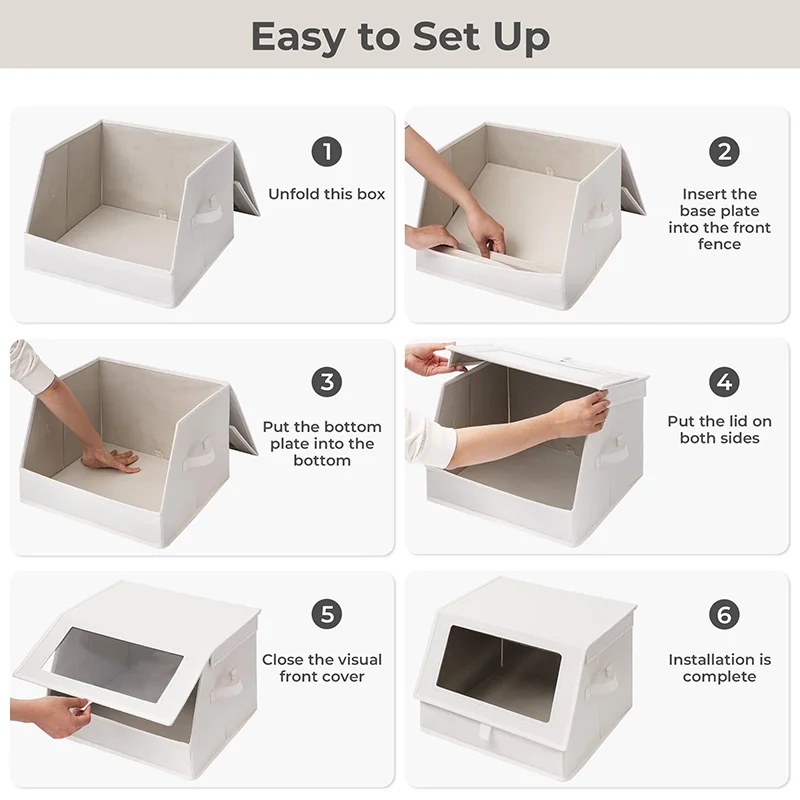 Easy to Set Up

1
Unfold this box

2
Insert the base plate into the front fence

3
Put the bottom plate into the bottom

4
Put the lid on both sides

5
Close the visual front cover

6
Installation is complete