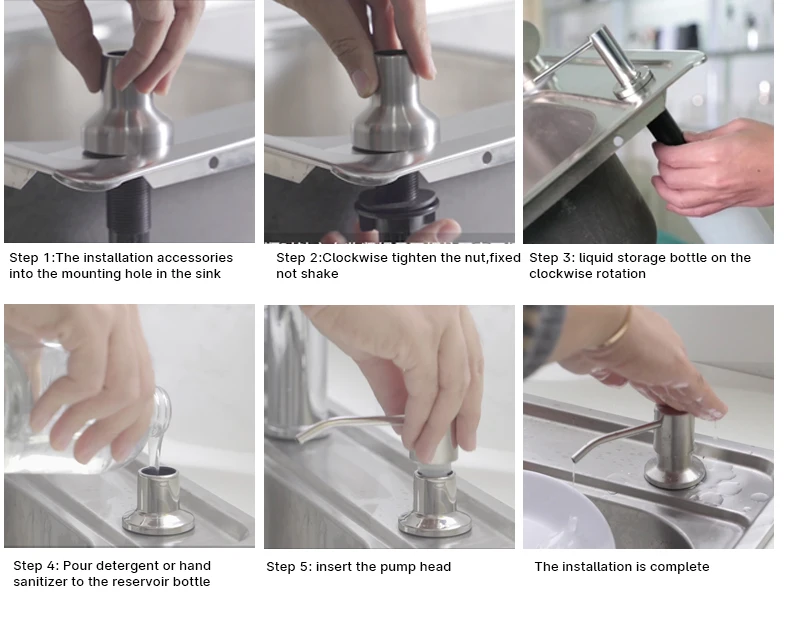 Step 1:The installation accessories into the mounting hole in the sink

Step 2:Clockwise tighten the nut,fixed not shake

Step 3: liquid storage bottle on the clockwise rotation

Step 4: Pour detergent or hand sanitizer to the reservoir bottle

Step 5: insert the pump head

The installation is complete