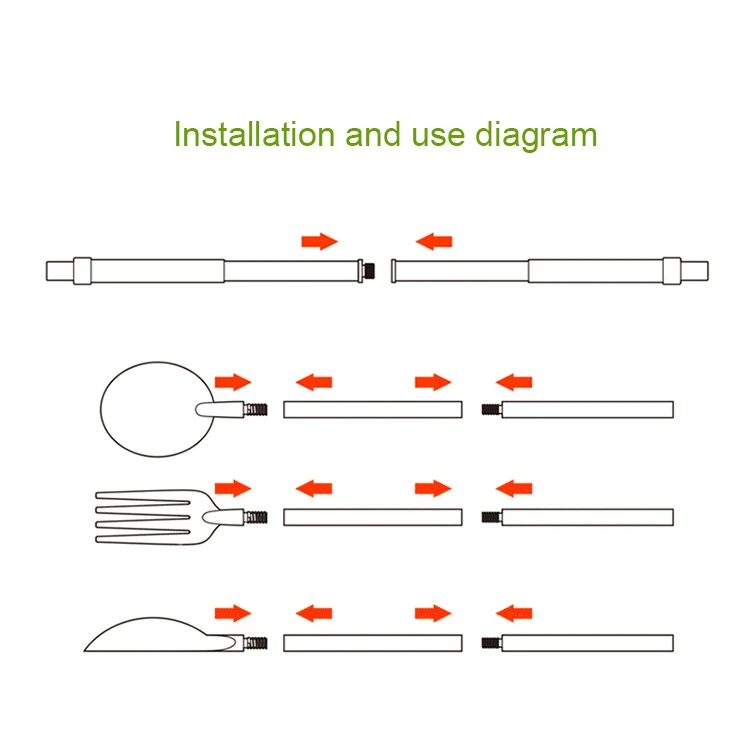 Installation and use diagram