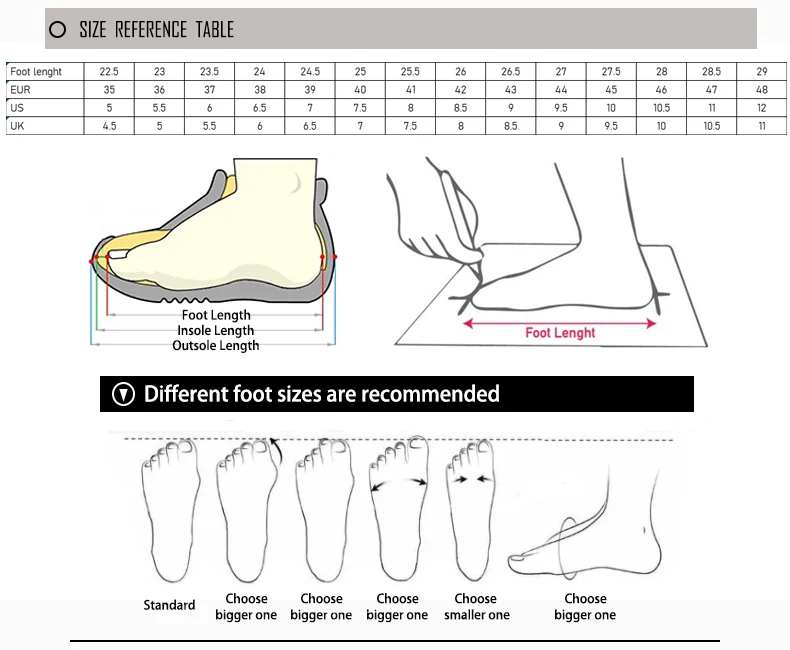 SIZE REFERENCE TABLE

| Foot lenght | 22.5 | 23 | 23.5 | 24 | 24.5 | 25 | 25.5 | 26 | 26.5 | 27 | 27.5 | 28 | 28.5 | 29 |
|---|---|---|---|---|---|---|---|---|---|---|---|---|---|---|
| EUR | 35 | 36 | 37 | 38 | 39 | 40 | 41 | 42 | 43 | 44 | 45 | 46 | 47 | 48 |
| US | 5 | 5.5 | 6 | 6.5 | 7 | 7.5 | 8 | 8.5 | 9 | 9.5 | 10 | 10.5 | 11 | 12 |
| UK | 4.5 | 5 | 5.5 | 6 | 6.5 | 7 | 7.5 | 8 | 8.5 | 9 | 9.5 | 10 | 10.5 | 11 |

Foot Length
Insole Length
Outsole Length

Foot Lenght

Different foot sizes are recommended

Standard
Choose bigger one
Choose bigger one
Choose bigger one
Choose smaller one
Choose bigger one