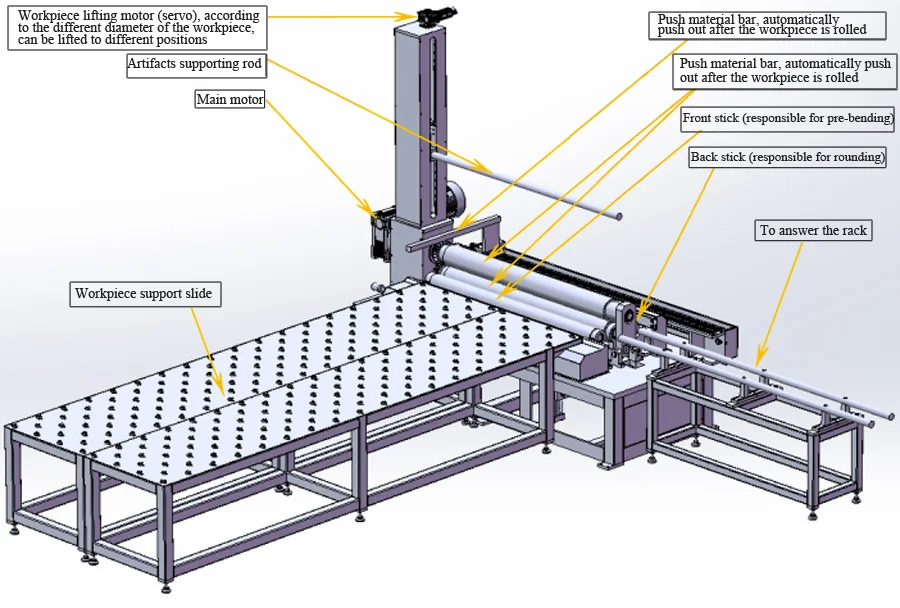 Workpiece lifting motor (servo), according to the different diameter of the workpiece, can be lifted to different positions

Artifacts supporting rod

Main motor

Push material bar, automatically push out after the workpiece is rolled

Push material bar, automatically push out after the workpiece is rolled

Front stick (responsible for pre-bending)

Back stick (responsible for rounding)

To answer the rack

Workpiece support slide