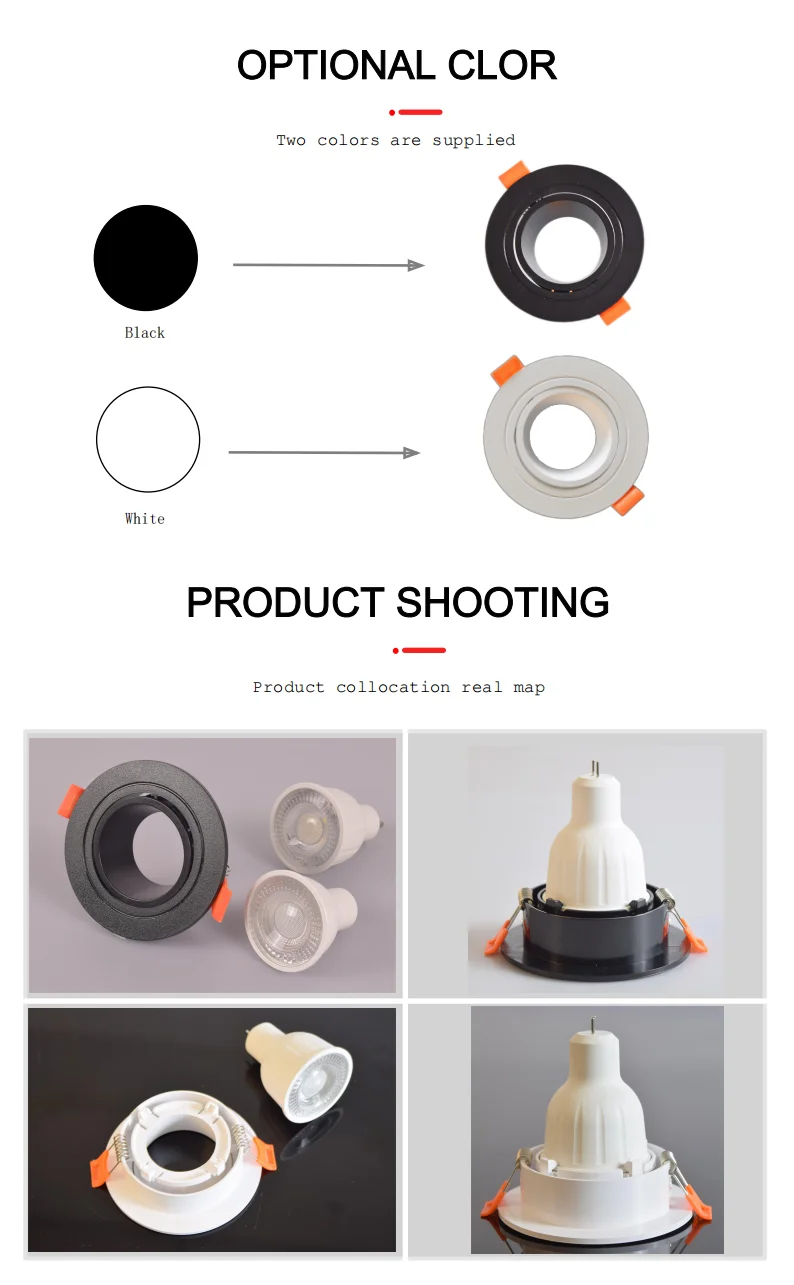 OPTIONAL CLOR

Two colors are supplied

Black

White

PRODUCT SHOOTING

Product collocation real map