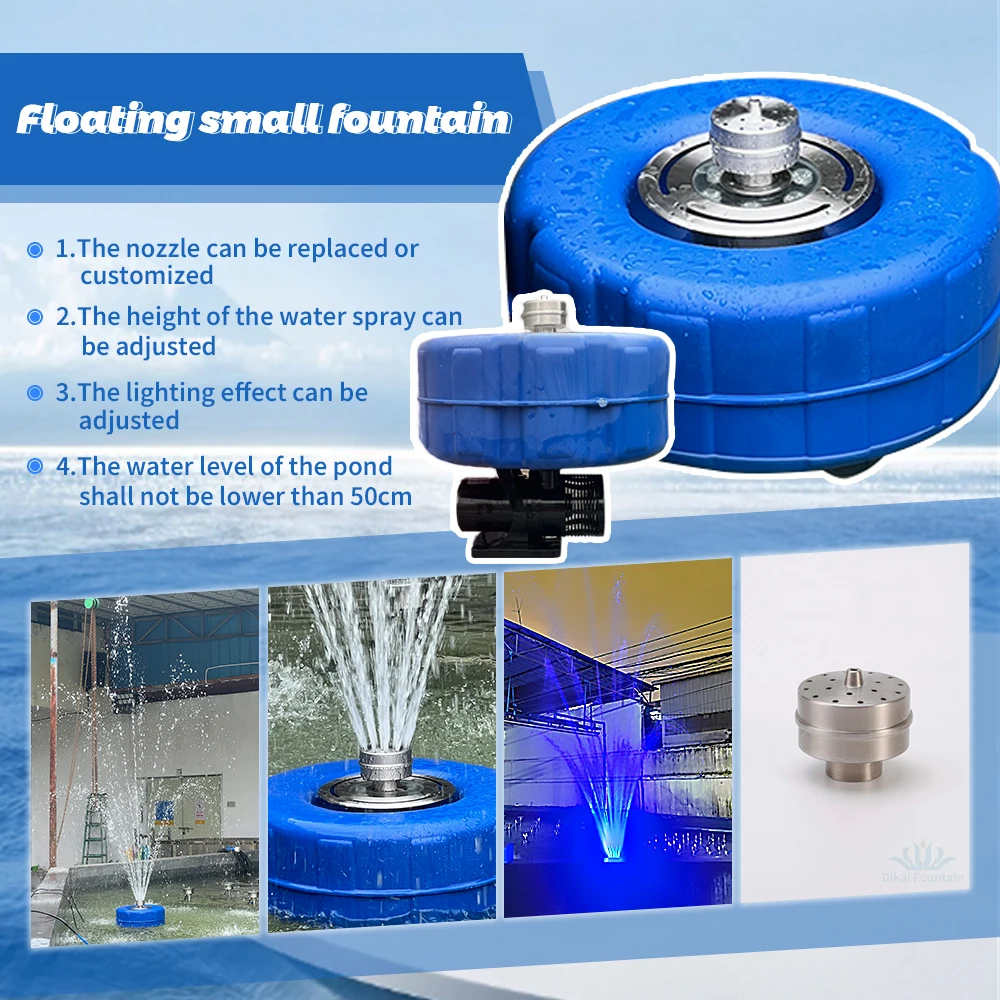 Floating small fountain

1.The nozzle can be replaced or customized

2.The height of the water spray can be adjusted

3.The lighting effect can be adjusted

4.The water level of the pond shall not be lower than 50cm

Dikai Fountain