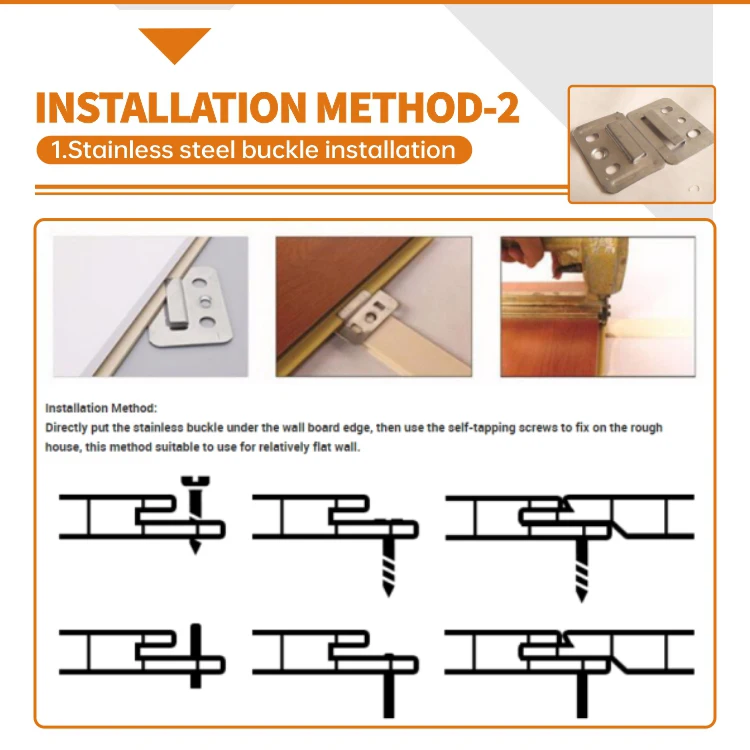 INSTALLATION METHOD-2

1.Stainless steel buckle installation

Installation Method:
Directly put the stainless buckle under the wall board edge, then use the self-tapping screws to fix on the rough house, this method suitable to use for relatively flat wall.