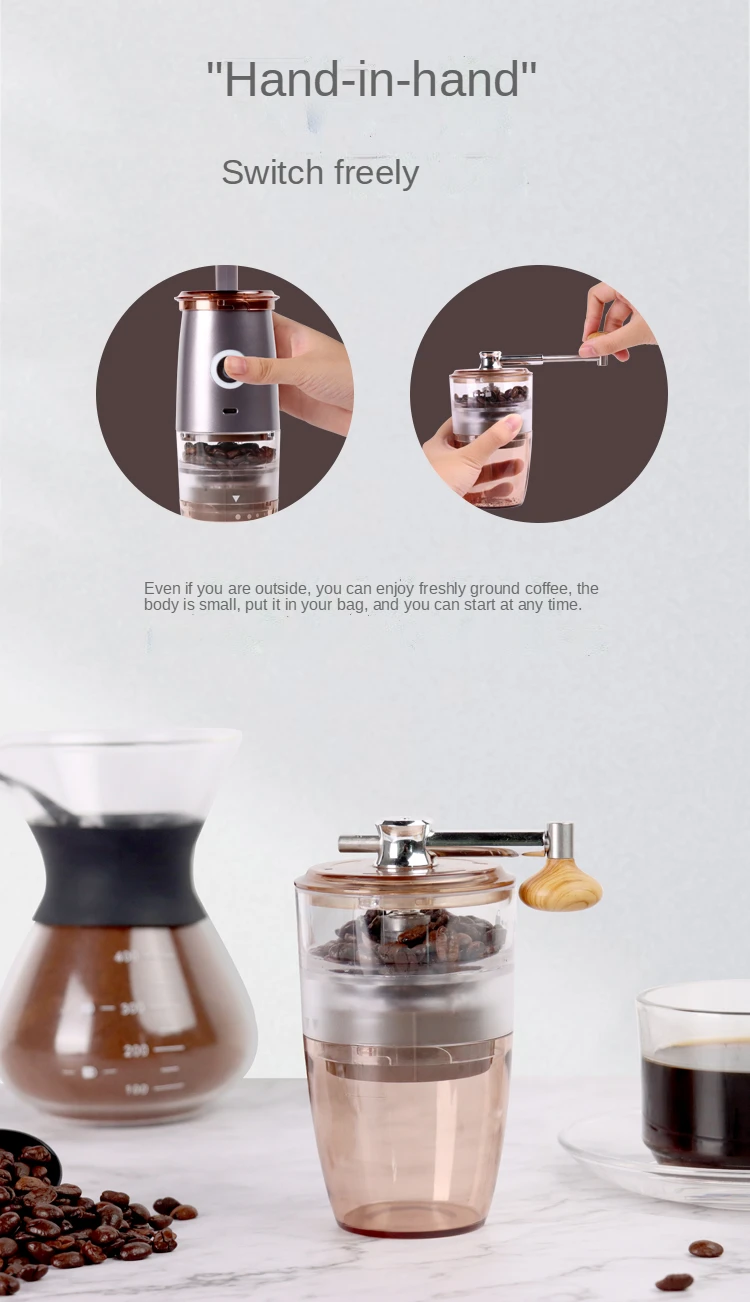 "Hand-in-hand"

Switch freely

Even if you are outside, you can enjoy freshly ground coffee, the body is small, put it in your bag, and you can start at any time.

400
300
200
100