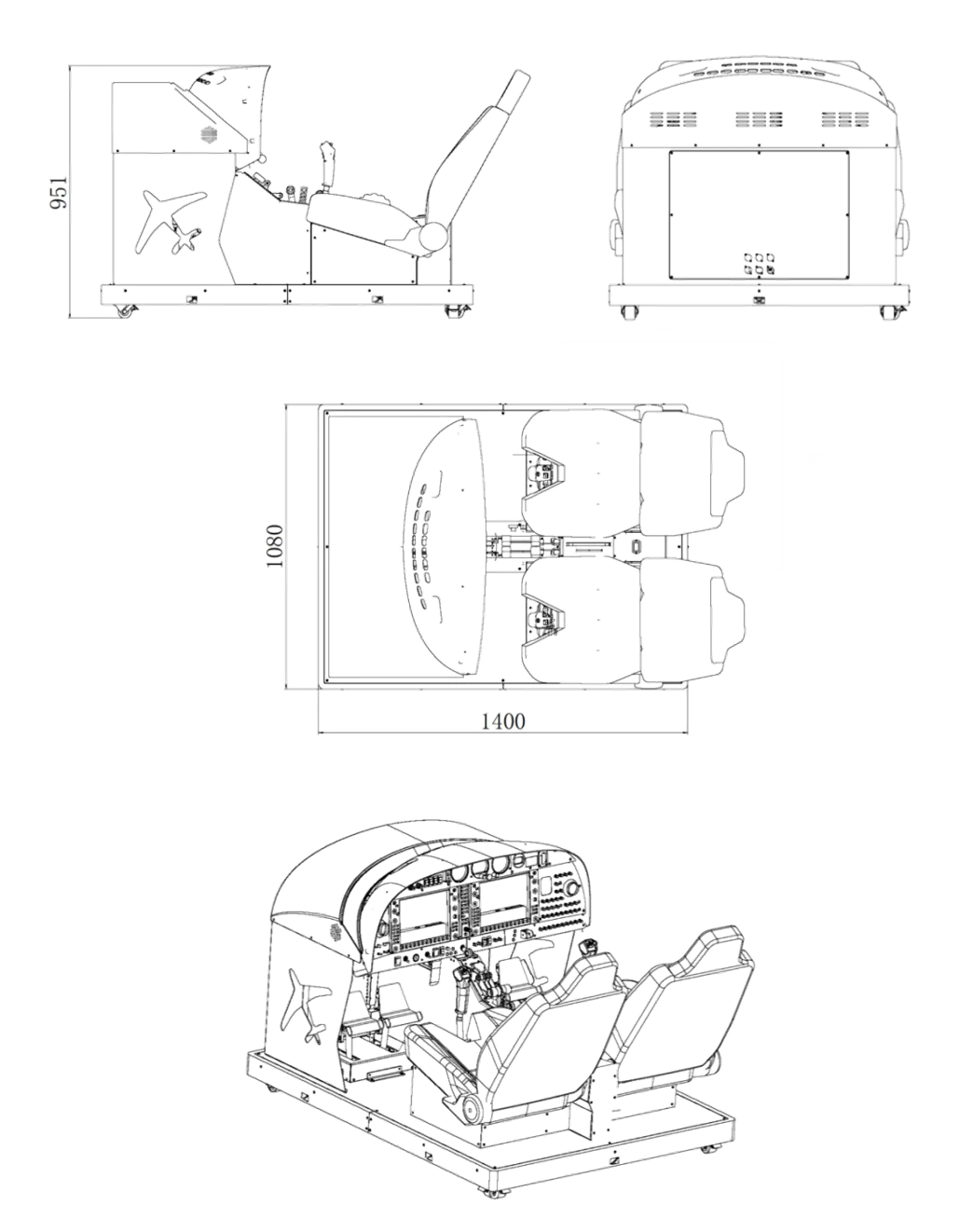 951

1080

1400