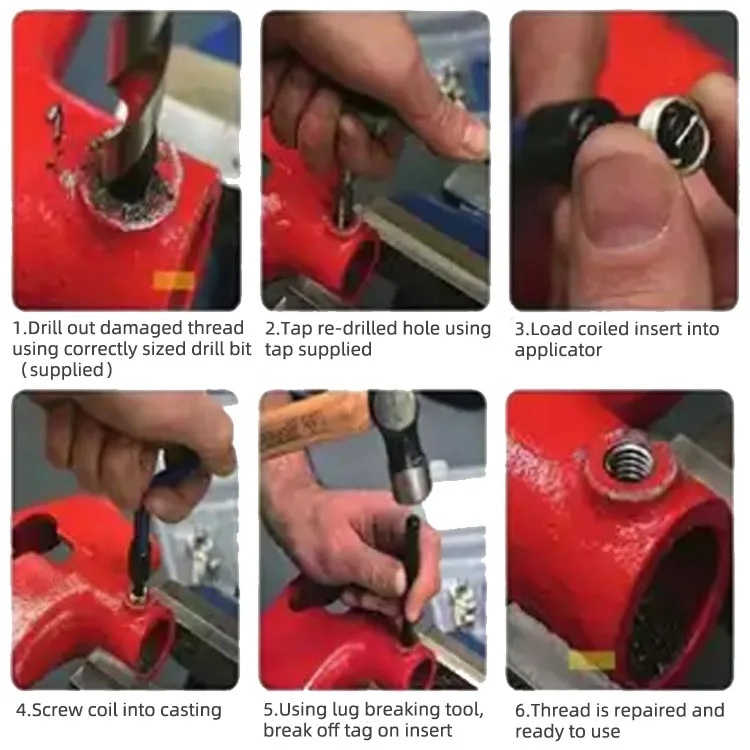 1.Drill out damaged thread using correctly sized drill bit （supplied）

2.Tap re-drilled hole using tap supplied

3.Load coiled insert into applicator

4.Screw coil into casting

5.Using lug breaking tool, break off tag on insert

6.Thread is repaired and ready to use