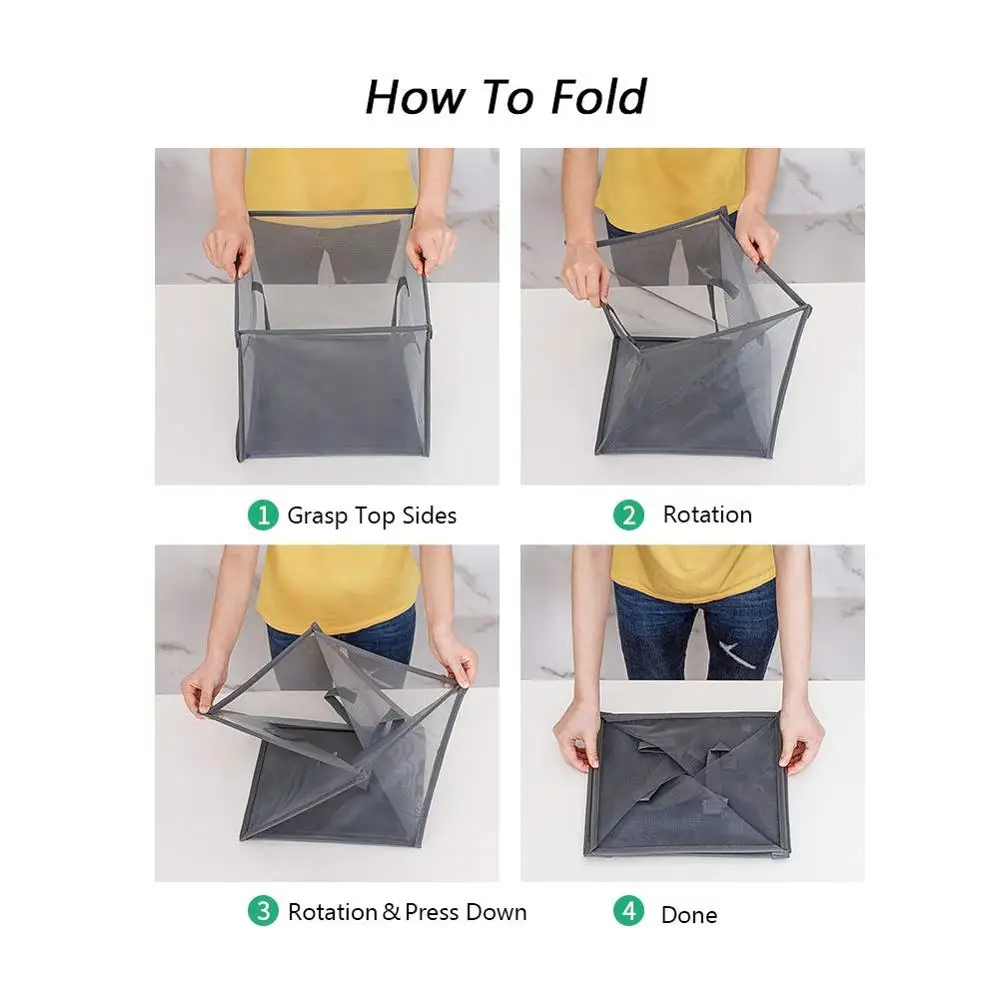 How To Fold

1 Grasp Top Sides

2 Rotation

3 Rotation & Press Down

4 Done