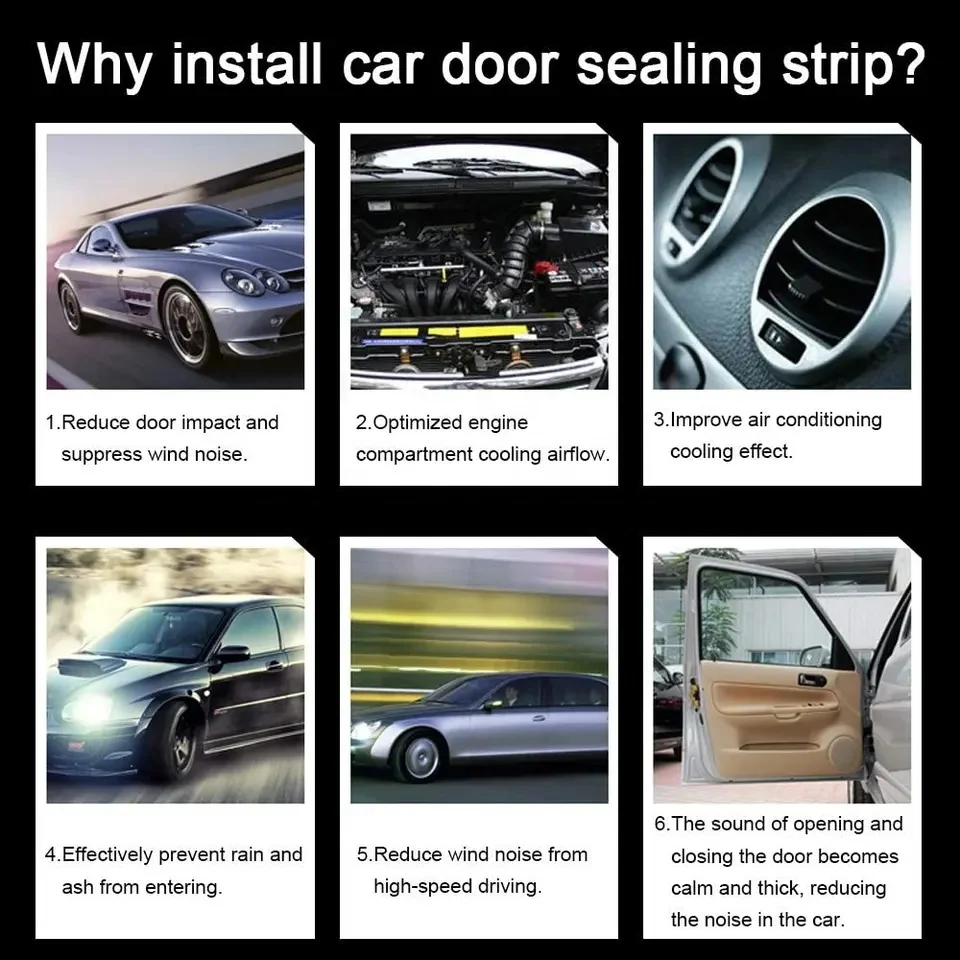 Why install car door sealing strip?

1.Reduce door impact and suppress wind noise.

2.Optimized engine compartment cooling airflow.

3.Improve air conditioning cooling effect.

4.Effectively prevent rain and ash from entering.

5.Reduce wind noise from high-speed driving.

6.The sound of opening and closing the door becomes calm and thick, reducing the noise in the car.