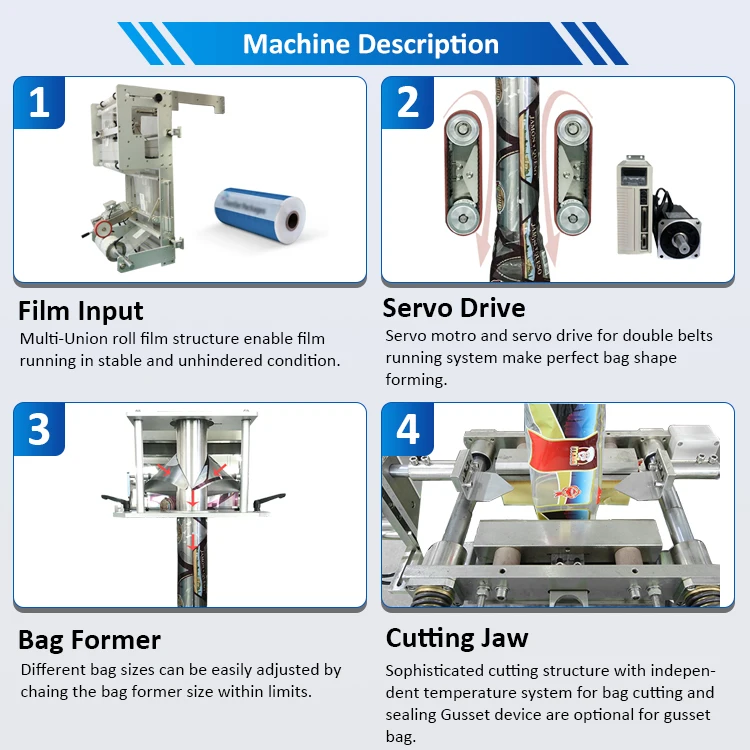 Machine Description

1

Film Input
Multi-Union roll film structure enable film running in stable and unhindered condition.

2

Servo Drive
Servo motro and servo drive for double belts running system make perfect bag shape forming.

3

Bag Former
Different bag sizes can be easily adjusted by chaing the bag former size within limits.

4

Cutting Jaw
Sophisticated cutting structure with independent temperature system for bag cutting and sealing Gusset device are optional for gusset bag.