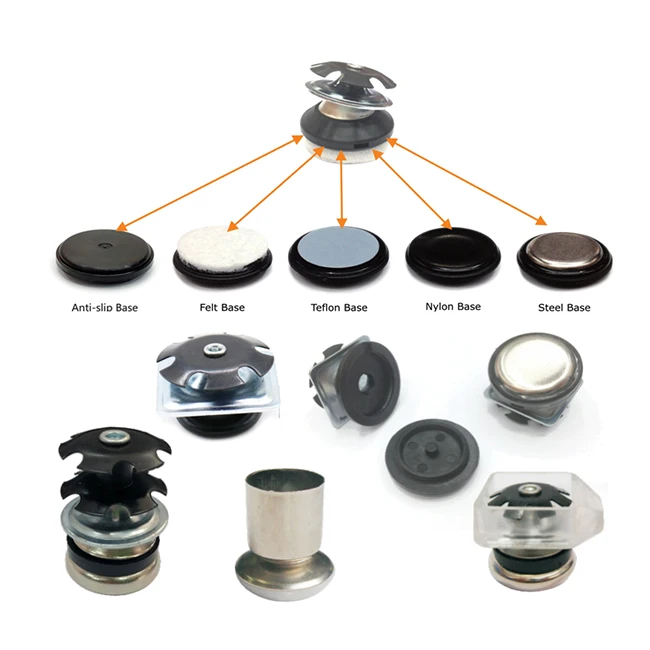 Anti-slip Base
Felt Base
Teflon Base
Nylon Base
Steel Base