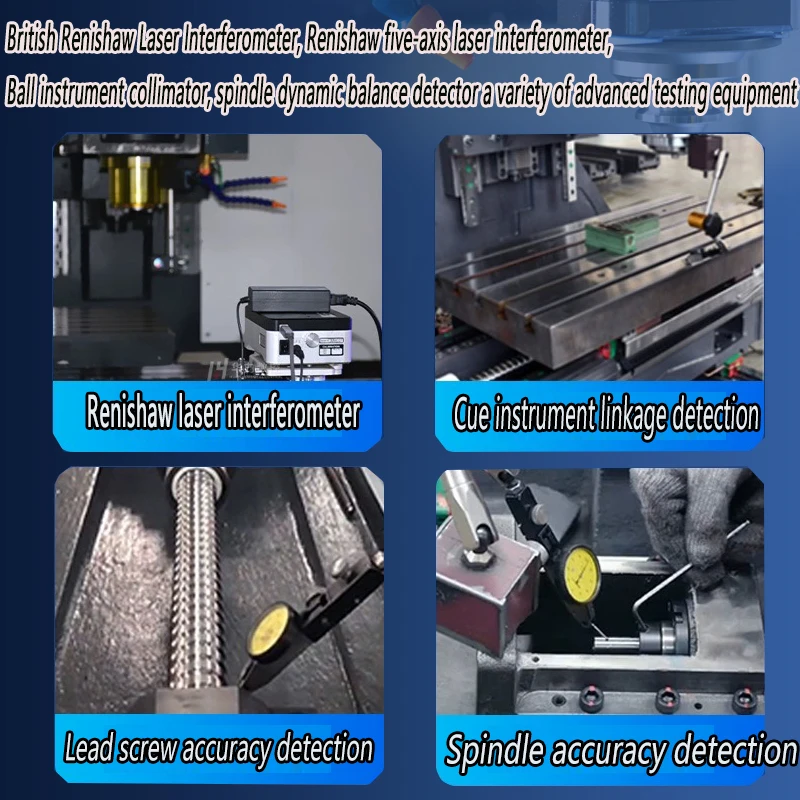 British Renishaw Laser Interferometer, Renishaw five-axis laser interferometer,
Ball instrument collimator, spindle dynamic balance detector a variety of advanced testing equipment

Renishaw laser interferometer

Cue instrument linkage detection

Lead screw accuracy detection

Spindle accuracy detection