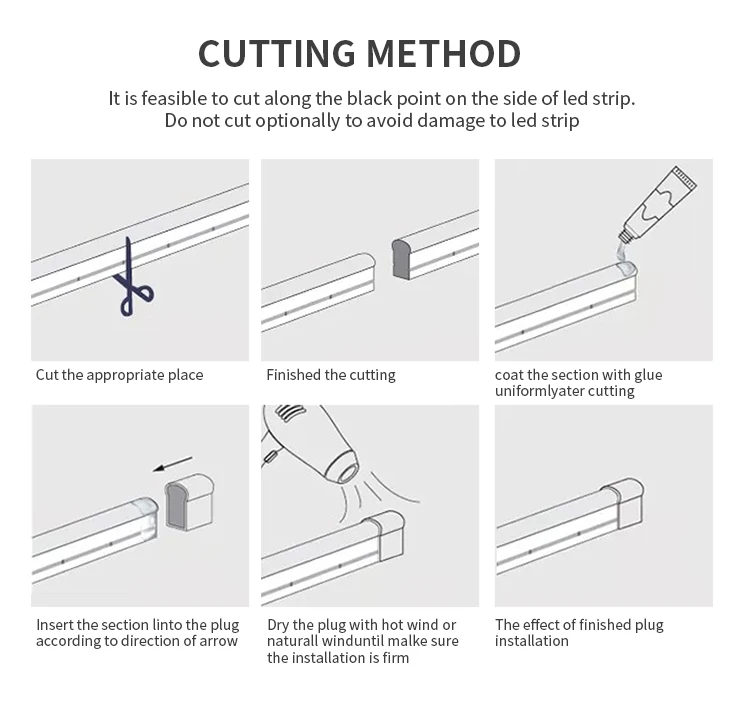 CUTTING METHOD

It is feasible to cut along the black point on the side of led strip. Do not cut optionally to avoid damage to led strip

Cut the appropriate place

Finished the cutting

coat the section with glue uniformlyater cutting

Insert the section linto the plug according to direction of arrow

Dry the plug with hot wind or naturall winduntil malke sure the installation is firm

The effect of finished plug installation