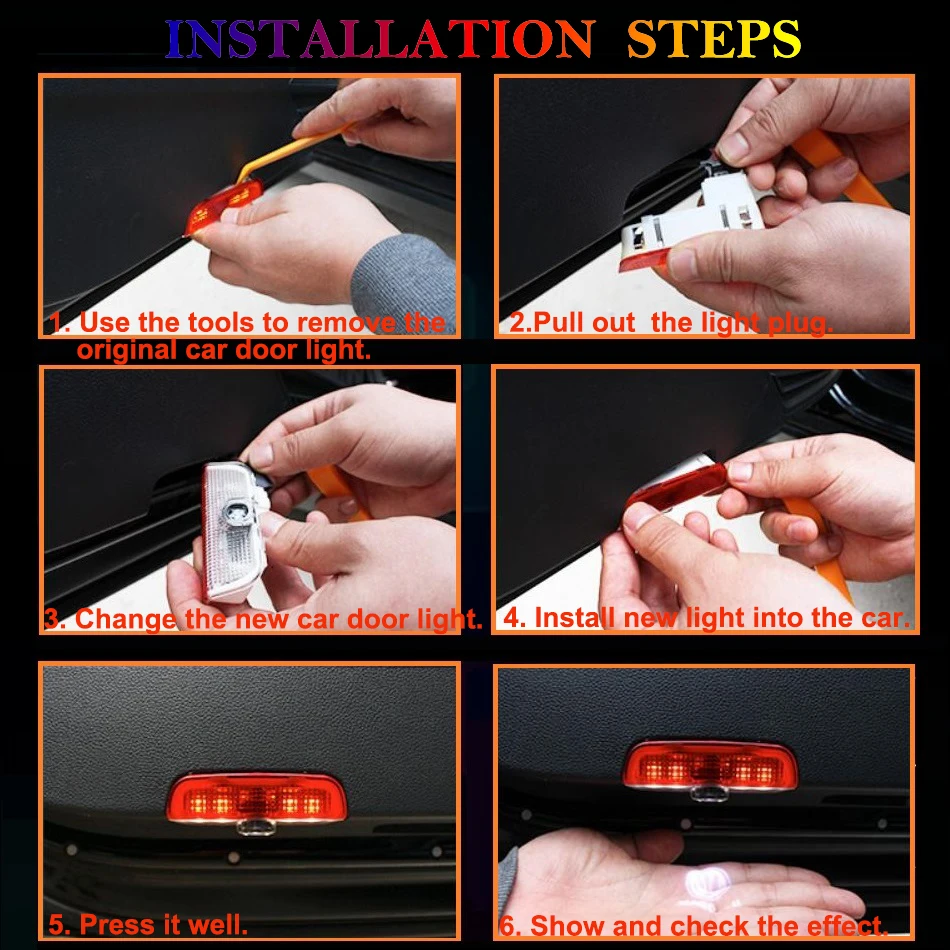 INSTALLATION STEPS

1. Use the tools to remove the original car door light.

2.Pull out the light plug.

3. Change the new car door light.

4. Install new light into the car.

5. Press it well.

6. Show and check the effect.