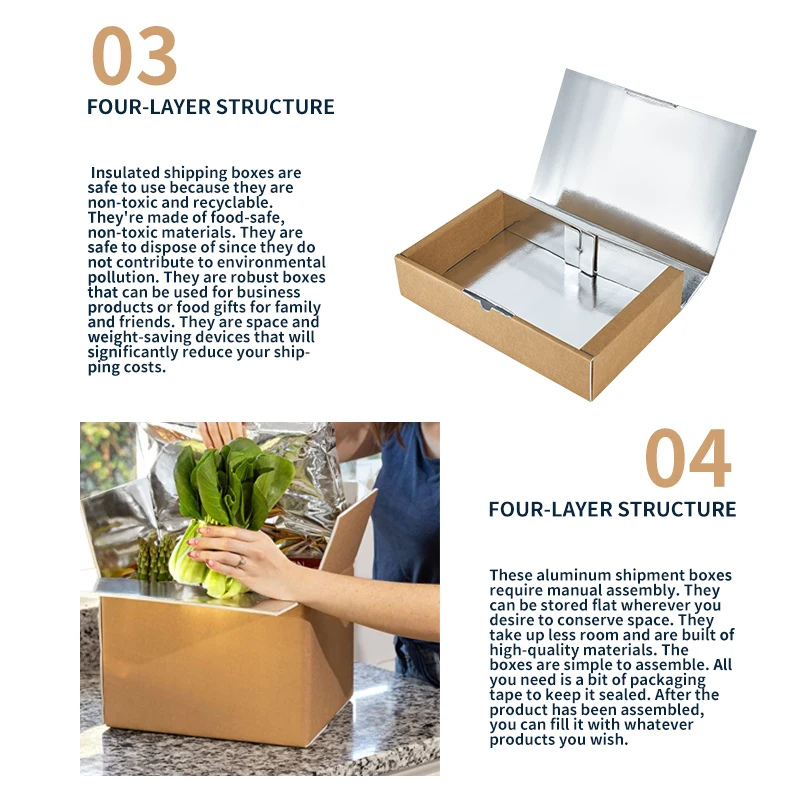 03

FOUR-LAYER STRUCTURE

Insulated shipping boxes are safe to use because they are non-toxic and recyclable. They're made of food-safe, non-toxic materials. They are safe to dispose of since they do not contribute to environmental pollution. They are robust boxes that can be used for business products or food gifts for family and friends. They are space and weight-saving devices that will significantly reduce your shipping costs.

04

FOUR-LAYER STRUCTURE

These aluminum shipment boxes require manual assembly. They can be stored flat wherever you desire to conserve space. They take up less room and are built of high-quality materials. The boxes are simple to assemble. All you need is a bit of packaging tape to keep it sealed. After the product has been assembled, you can fill it with whatever products you wish.