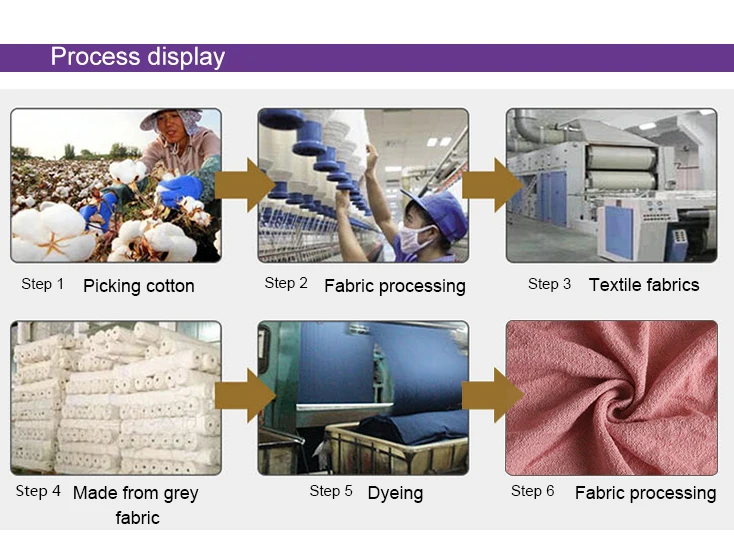 Process display

Step 1 Picking cotton

Step 2 Fabric processing

Step 3 Textile fabrics

Step 4 Made from grey fabric

Step 5 Dyeing

Step 6 Fabric processing