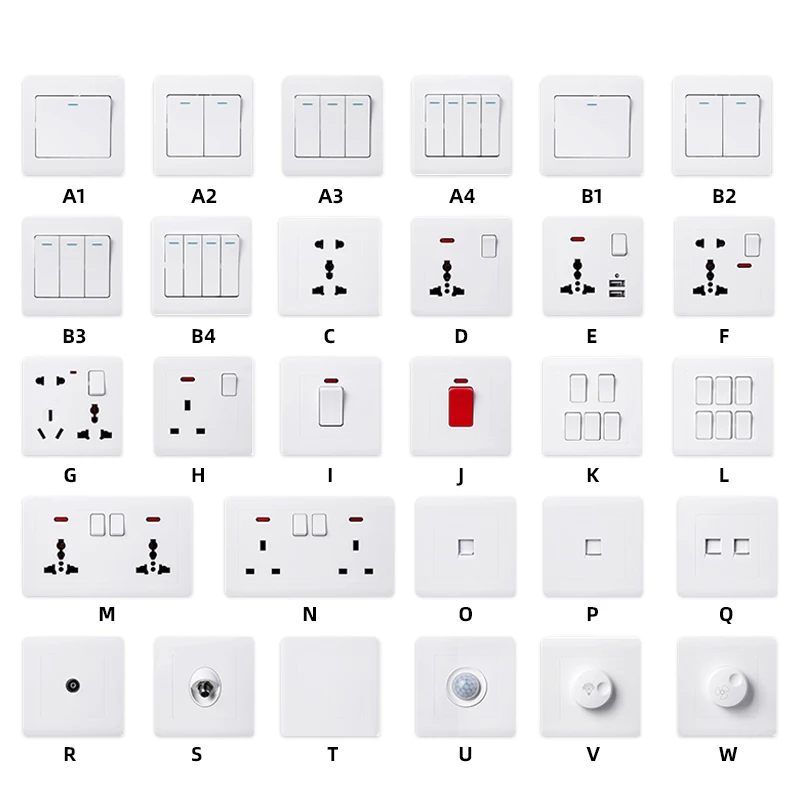 A1 A2 A3 A4 B1 B2

B3 B4 C D E F

G H I J K L

M N O P Q

R S T U V W