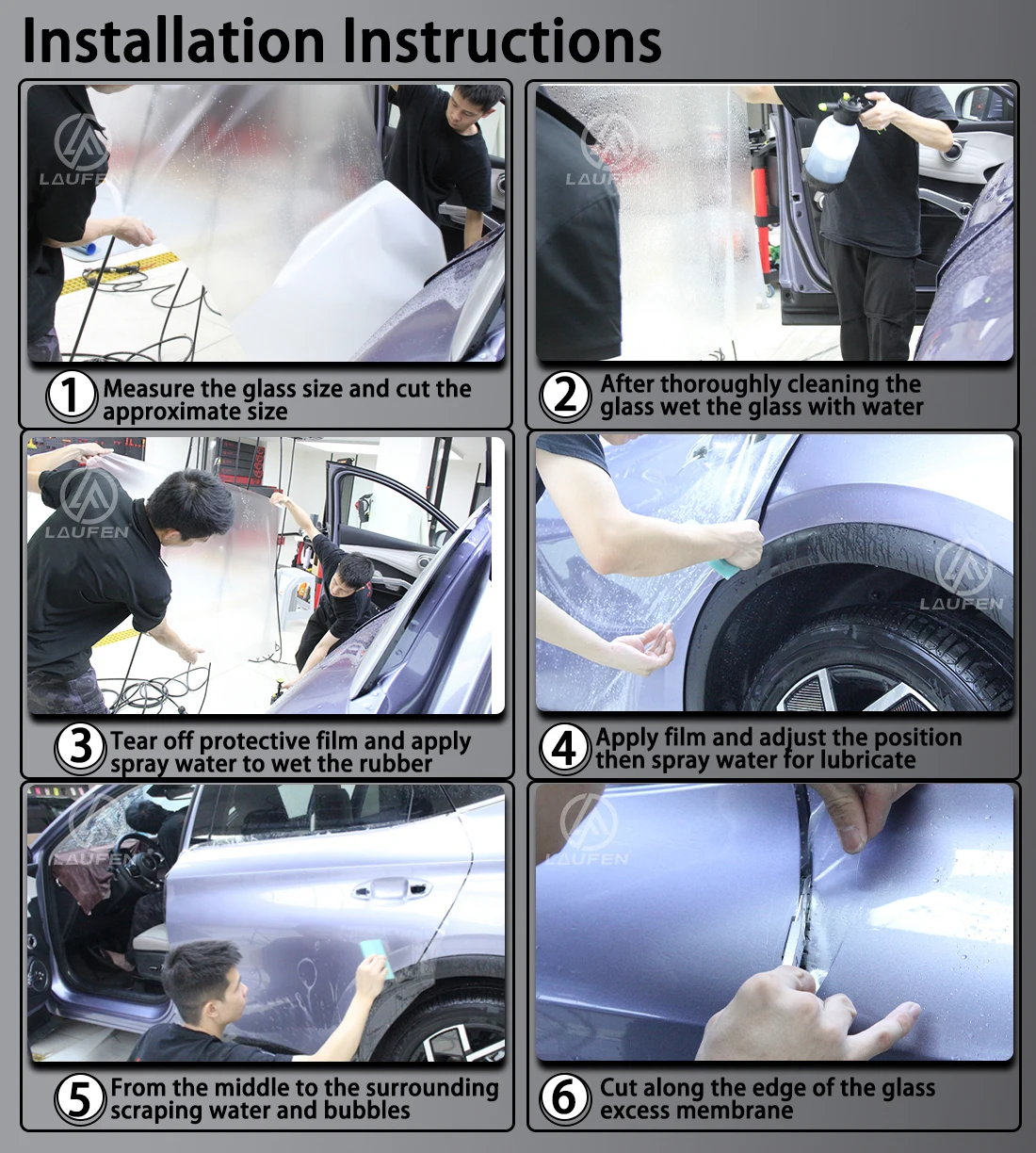 Installation Instructions

LAUFEN

1 Measure the glass size and cut the approximate size

LAUFEN

2 After thoroughly cleaning the glass wet the glass with water

LAUFEN

3 Tear off protective film and apply spray water to wet the rubber

LAUFEN

4 Apply film and adjust the position then spray water for lubricate

LAUFEN

5 From the middle to the surrounding scraping water and bubbles

LAUFEN

6 Cut along the edge of the glass excess membrane