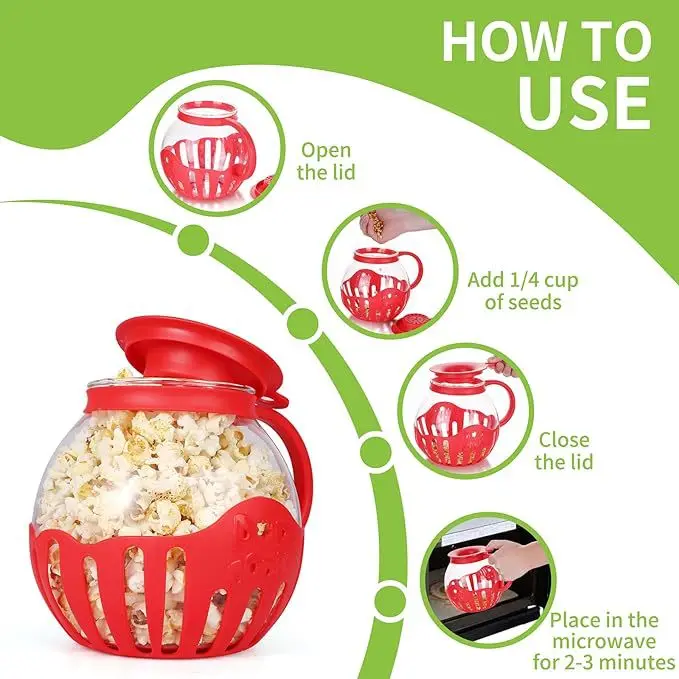 HOW TO USE

Open the lid

Add 1/4 cup of seeds

Close the lid

Place in the microwave for 2-3 minutes