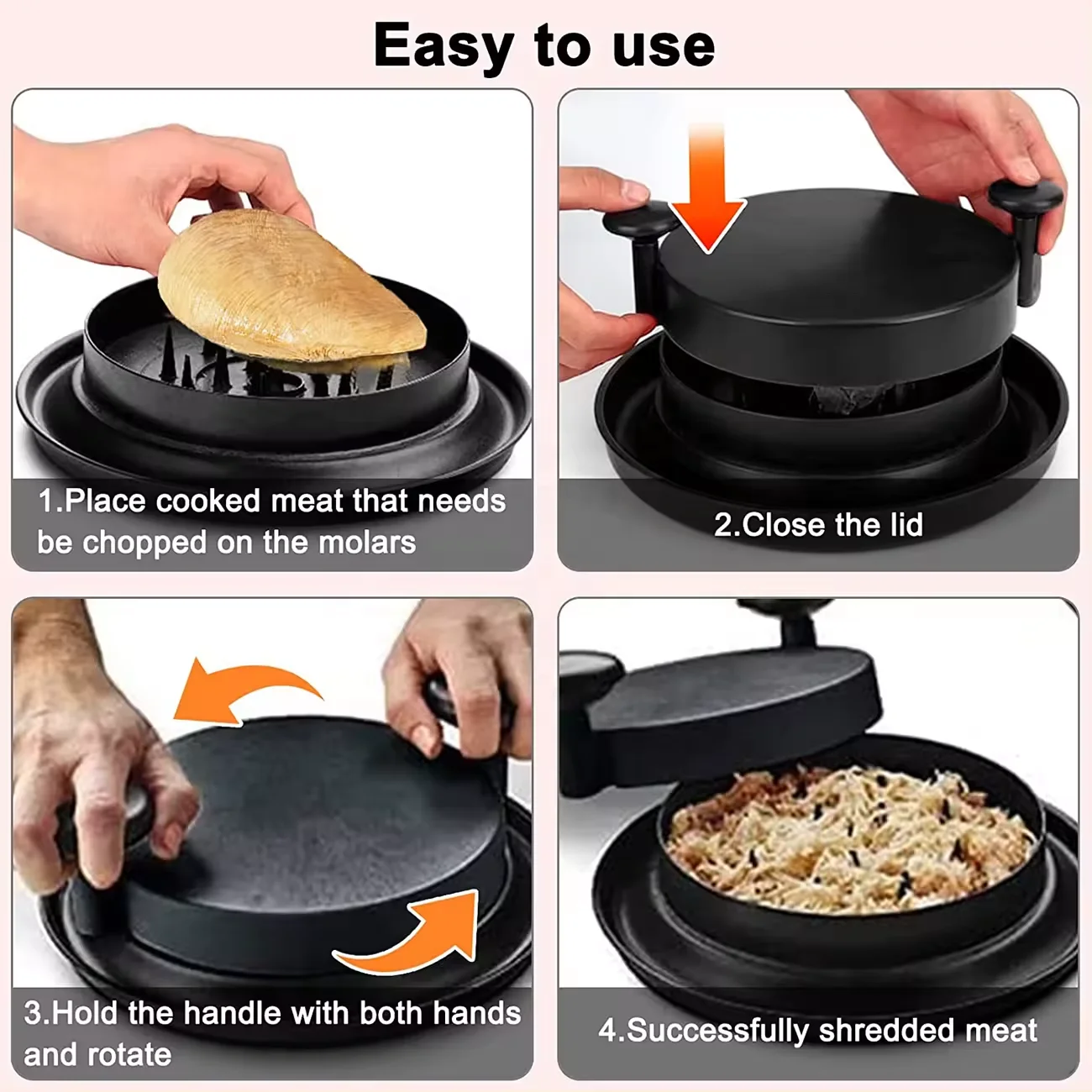 Easy to use

1.Place cooked meat that needs be chopped on the molars

2.Close the lid

3.Hold the handle with both hands and rotate

4.Successfully shredded meat