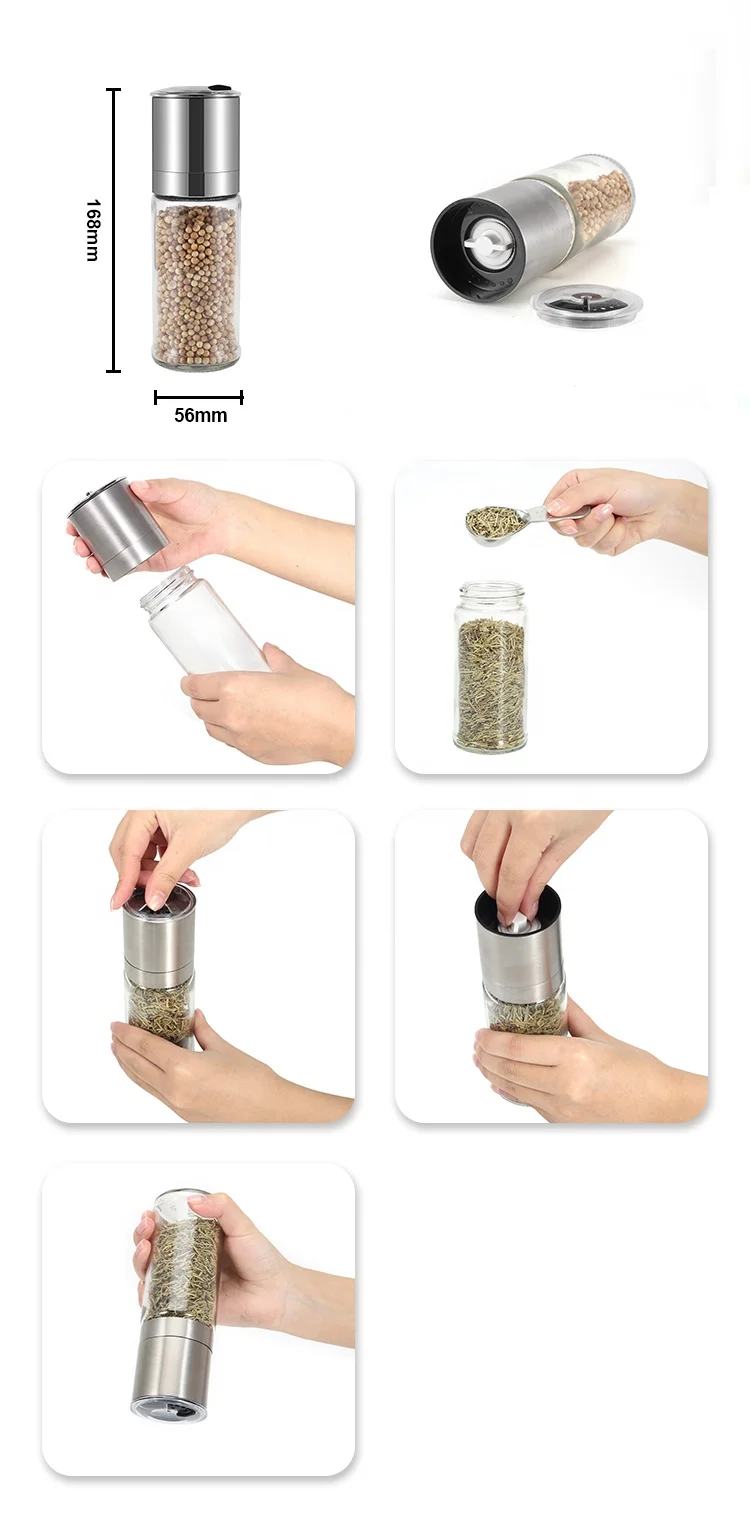 168mm
56mm