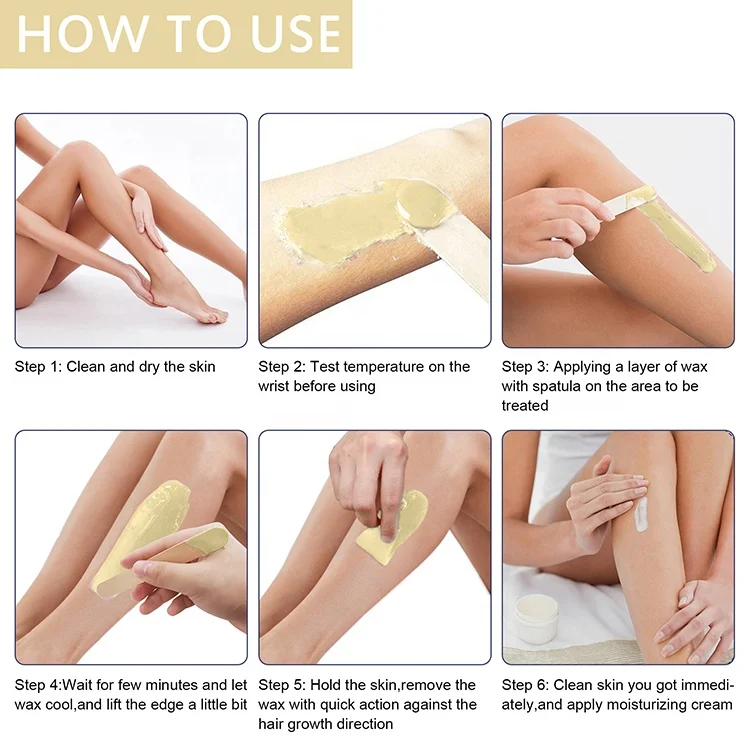 HOW TO USE

Step 1: Clean and dry the skin

Step 2: Test temperature on the wrist before using

Step 3: Applying a layer of wax with spatula on the area to be treated

Step 4:Wait for few minutes and let wax cool,and lift the edge a little bit

Step 5: Hold the skin,remove the wax with quick action against the hair growth direction

Step 6: Clean skin you got immediately,and apply moisturizing cream