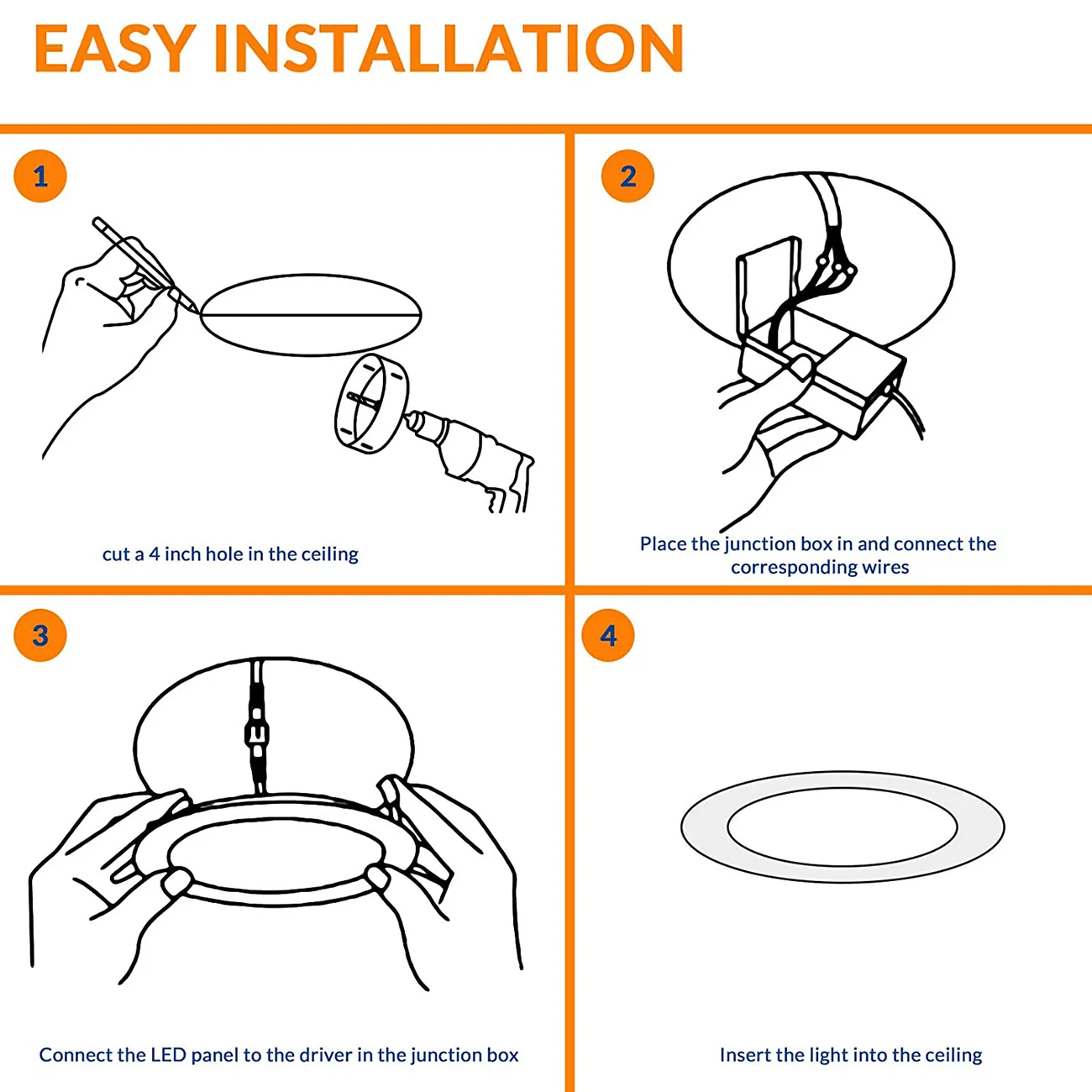 EASY INSTALLATION

1

cut a 4 inch hole in the ceiling

2

Place the junction box in and connect the corresponding wires

3

Connect the LED panel to the driver in the junction box

4

Insert the light into the ceiling