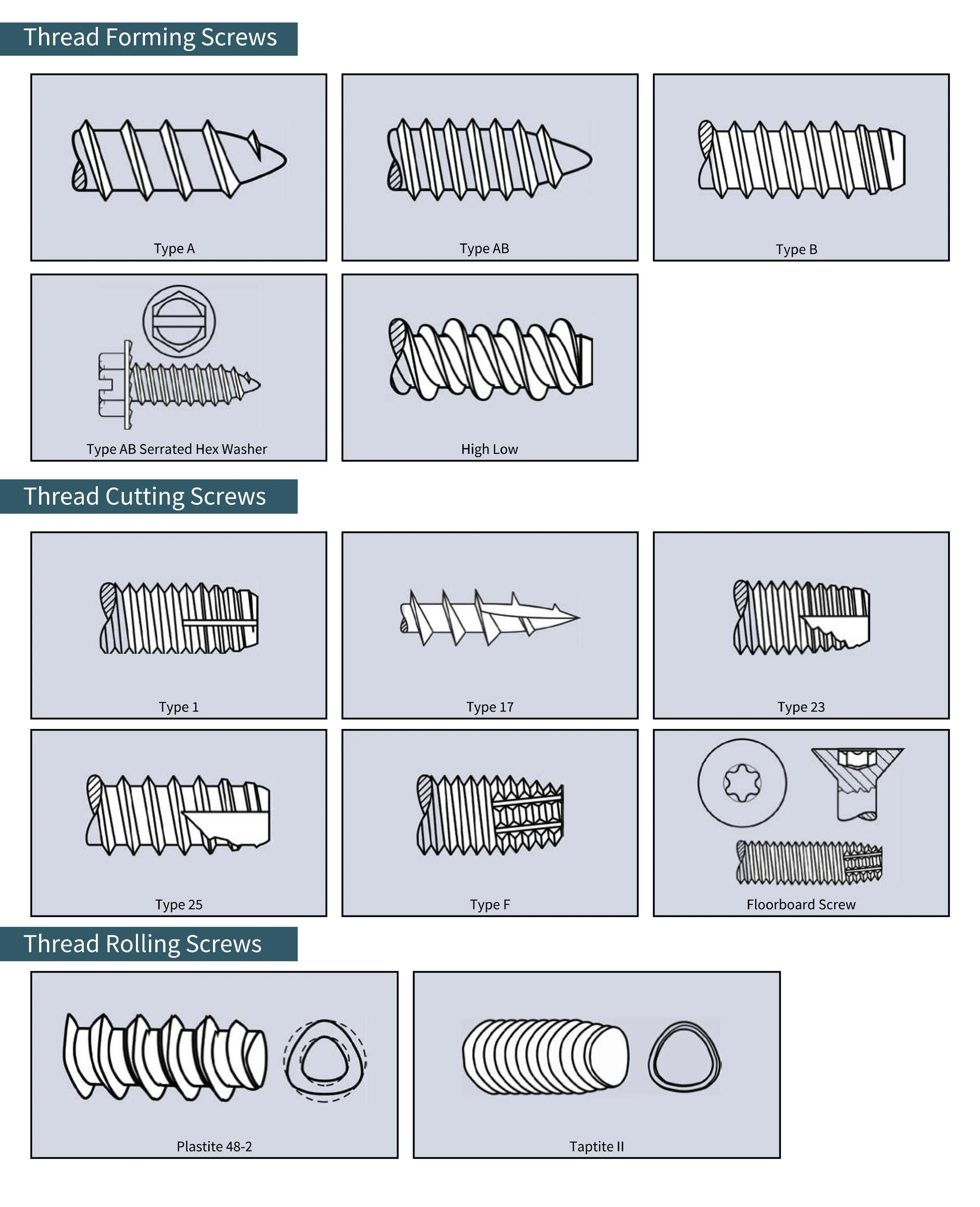 Thread Forming Screws

Type A

Type AB

Type B

Type AB Serrated Hex Washer

High Low

Thread Cutting Screws

Type 1

Type 17

Type 23

Type 25

Type F

Floorboard Screw

Thread Rolling Screws

Plastite 48-2

Taptite II