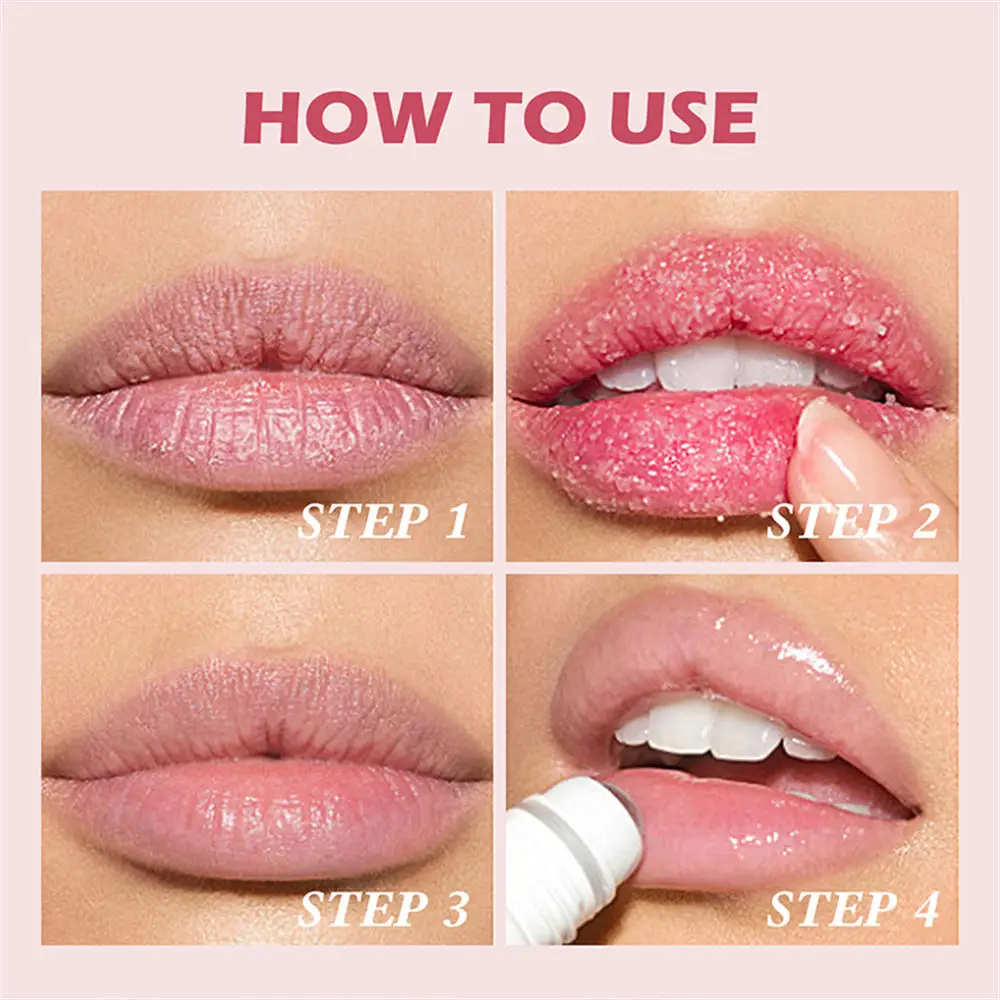 HOW TO USE

STEP 1

STEP 2

STEP 3

STEP 4