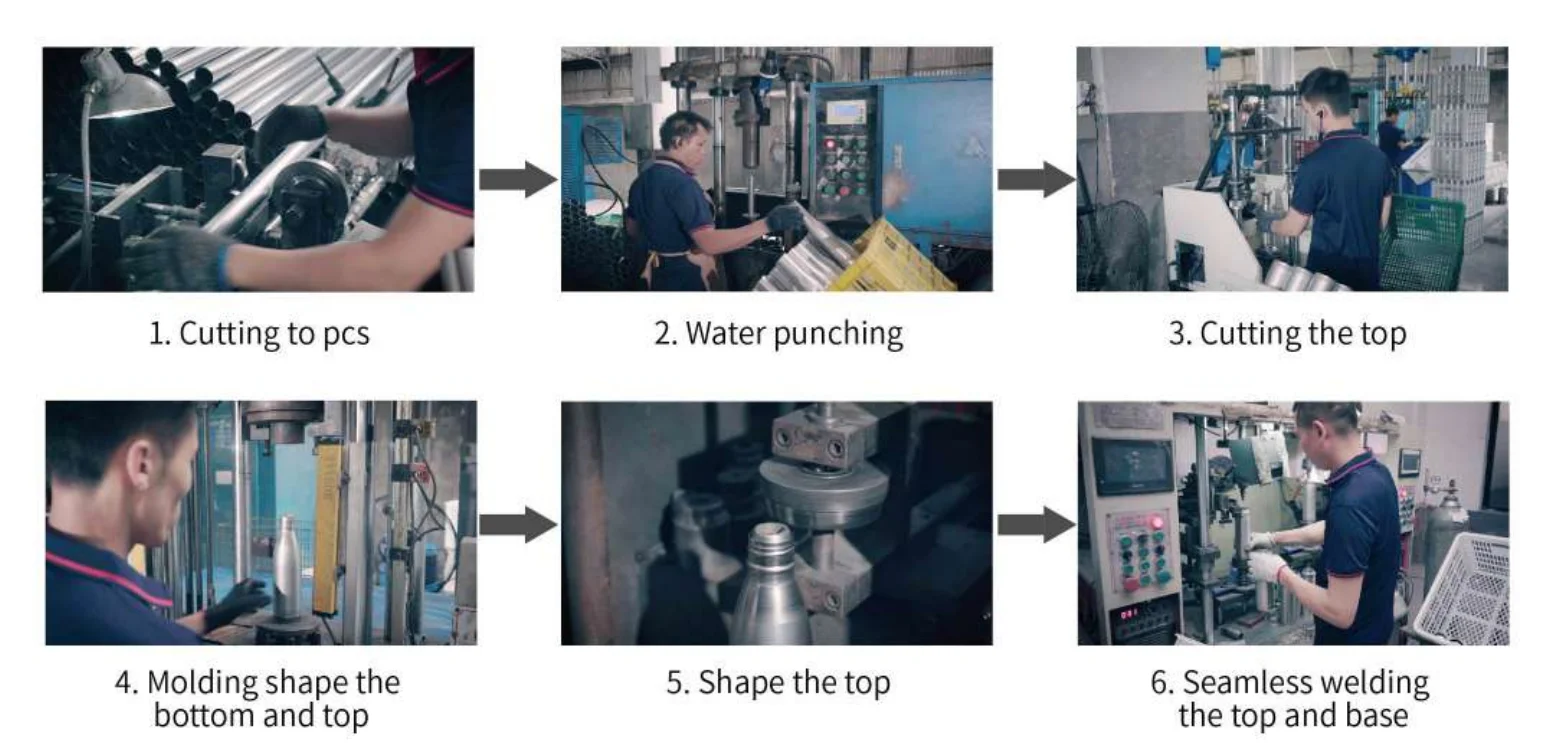 1. Cutting to pcs

2. Water punching

3. Cutting the top

4. Molding shape the bottom and top

5. Shape the top

6. Seamless welding the top and base