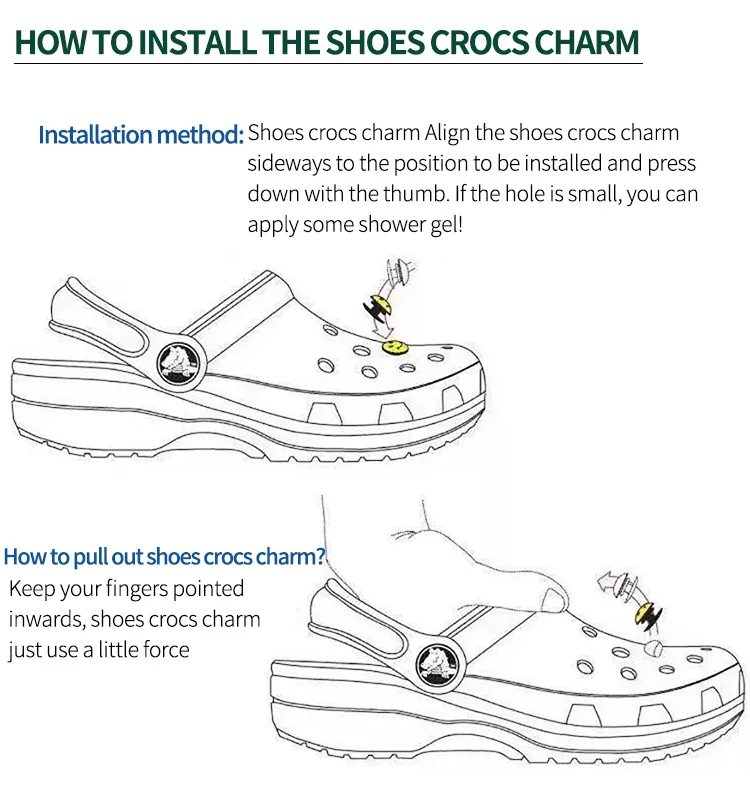 HOW TO INSTALL THE SHOES CROCS CHARM

Installation method: Shoes crocs charm Align the shoes crocs charm sideways to the position to be installed and press down with the thumb. If the hole is small, you can apply some shower gel!

How to pull out shoes crocs charm? Keep your fingers pointed inwards, shoes crocs charm just use a little force