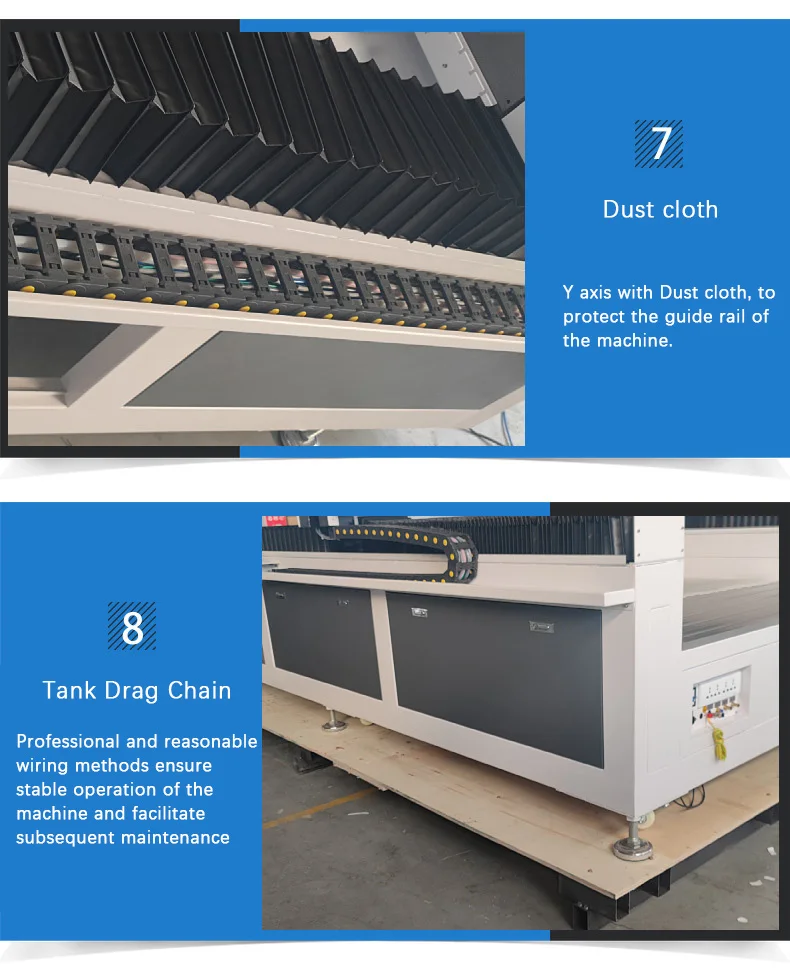 7

Dust cloth

Y axis with Dust cloth, to protect the guide rail of the machine.

8

Tank Drag Chain

Professional and reasonable wiring methods ensure stable operation of the machine and facilitate subsequent maintenance