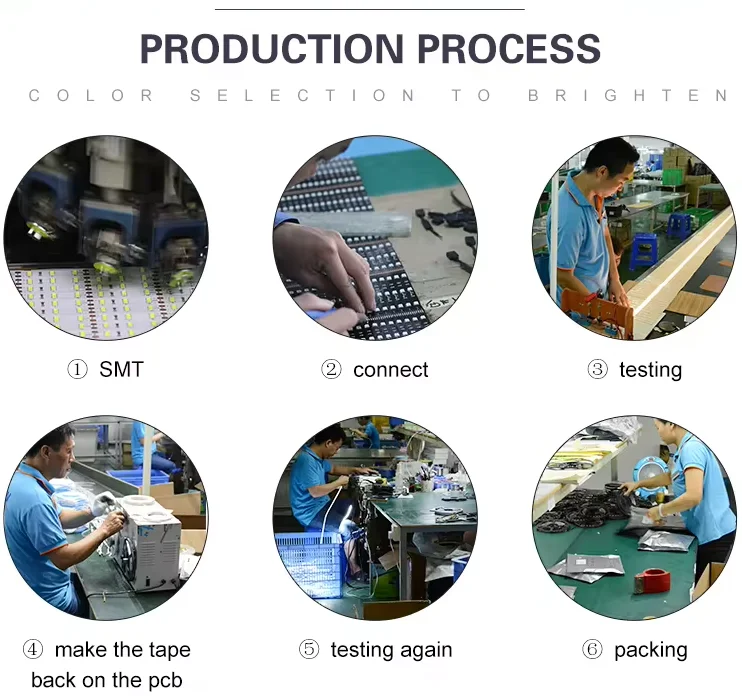 PRODUCTION PROCESS

COLOR SELECTION TO BRIGHTEN

① SMT

② connect

③ testing

④ make the tape back on the pcb

⑤ testing again

⑥ packing