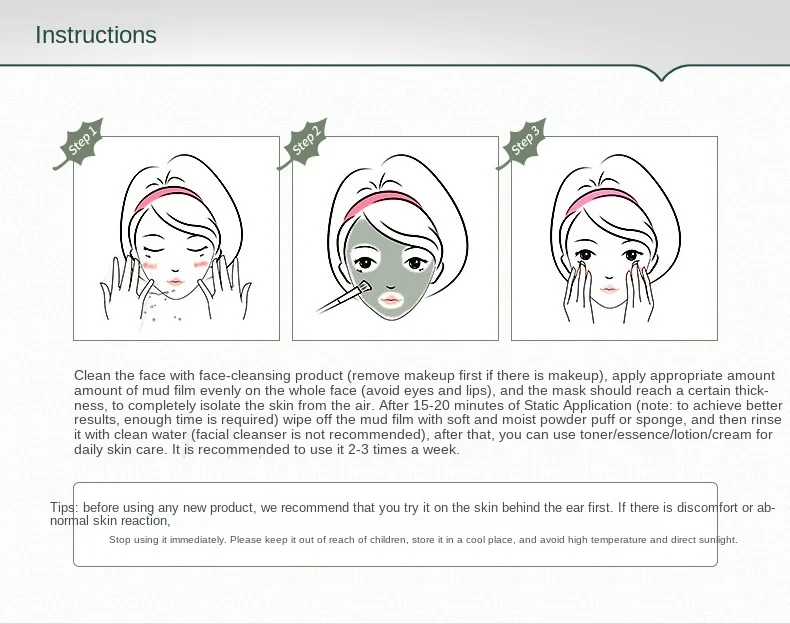 Instructions

Step 1

Step 2

Step 3

Clean the face with face-cleansing product (remove makeup first if there is makeup), apply appropriate amount amount of mud film evenly on the whole face (avoid eyes and lips), and the mask should reach a certain thickness, to completely isolate the skin from the air. After 15-20 minutes of Static Application (note: to achieve better results, enough time is required) wipe off the mud film with soft and moist powder puff or sponge, and then rinse it with clean water (facial cleanser is not recommended), after that, you can use toner/essence/lotion/cream for daily skin care. It is recommended to use it 2-3 times a week.

Tips: before using any new product, we recommend that you try it on the skin behind the ear first. If there is discomfort or abnormal skin reaction,

Stop using it immediately. Please keep it out of reach of children, store it in a cool place, and avoid high temperature and direct sunlight.