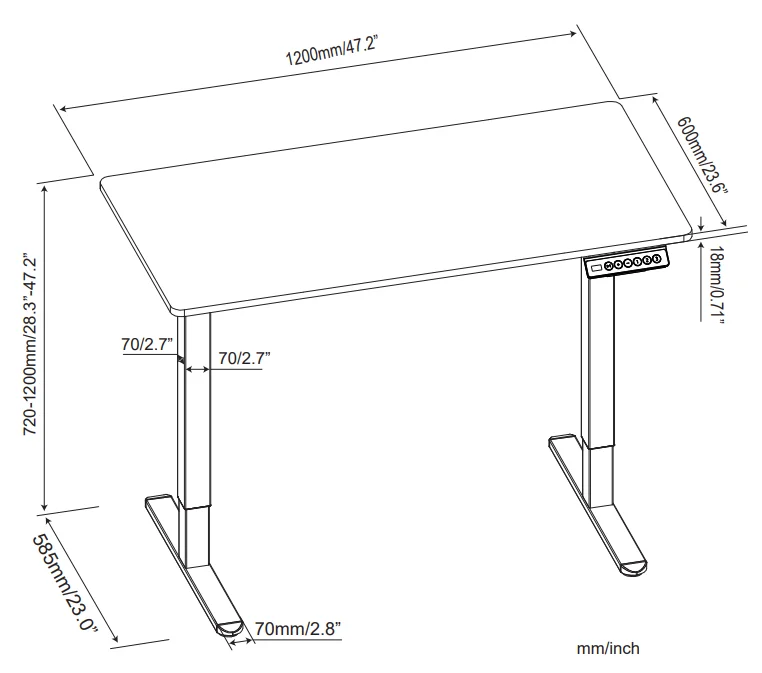 1200mm/47.2"

600mm/23.6"

18mm/0.71"

720-1200mm/28.3"-47.2"

70/2.7"

70/2.7"

585mm/23.0"

70mm/2.8"

mm/inch