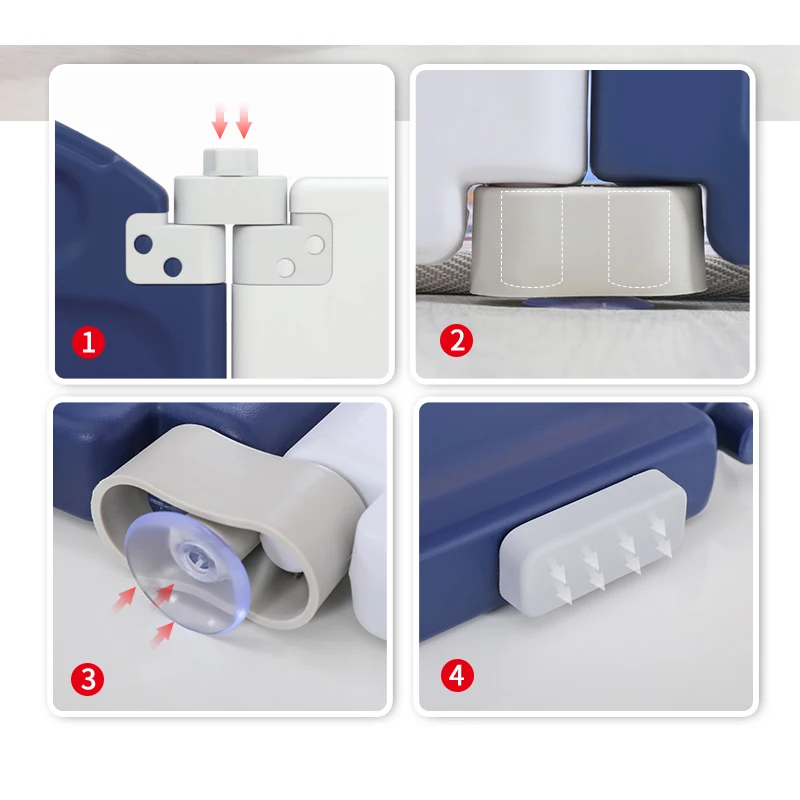 1

2

3

4