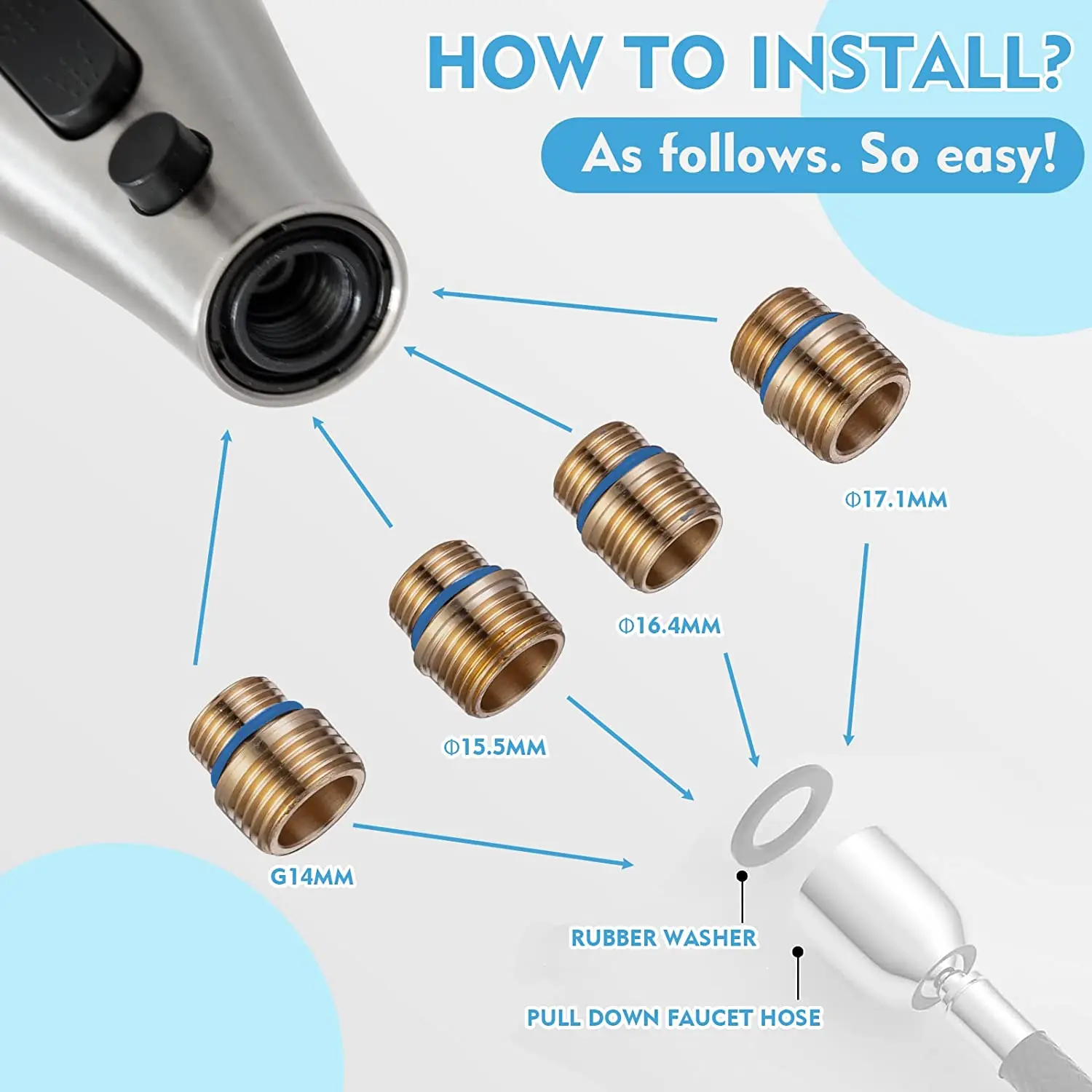 HOW TO INSTALL?

As follows. So easy!

Φ17.1MM

Φ16.4MM

Φ15.5MM

G14MM

RUBBER WASHER

PULL DOWN FAUCET HOSE