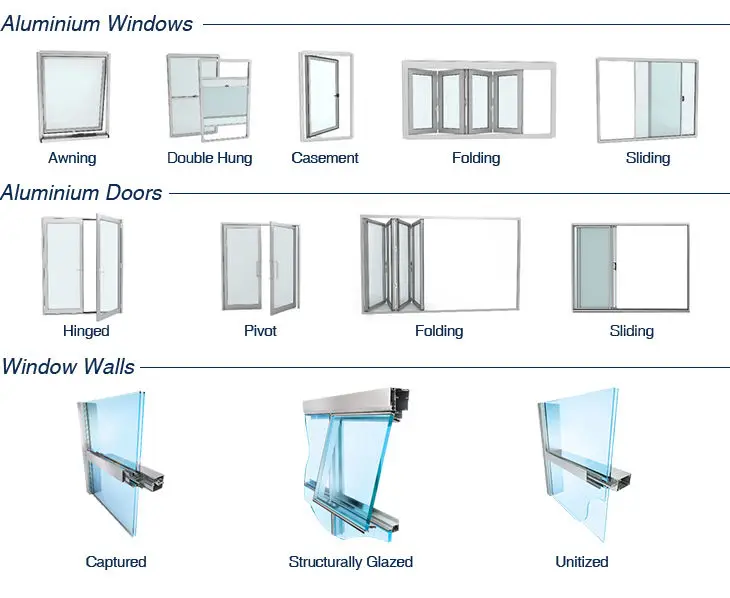 Aluminium Windows

Awning

Double Hung

Casement

Folding

Sliding

Aluminium Doors

Hinged

Pivot

Folding

Sliding

Window Walls

Captured

Structurally Glazed

Unitized