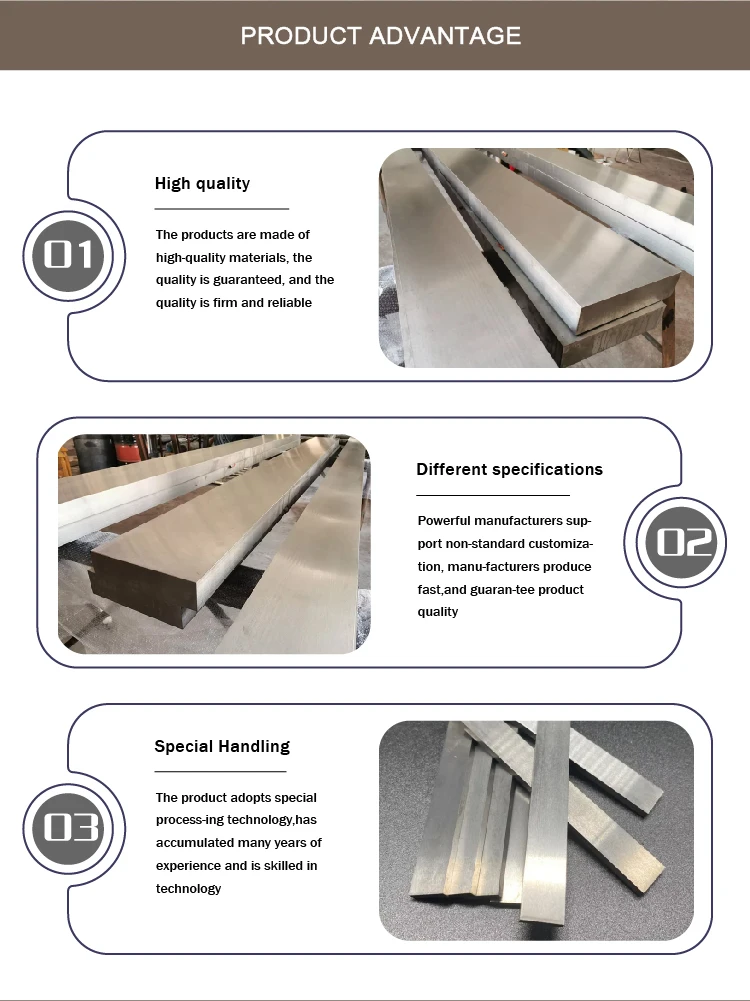 PRODUCT ADVANTAGE

01

High quality

The products are made of high-quality materials, the quality is guaranteed, and the quality is firm and reliable

Different specifications

Powerful manufacturers support non-standard customization, manu-facturers produce fast,and guaran-tee product quality

02

03

Special Handling

The product adopts special process-ing technology,has accumulated many years of experience and is skilled in technology