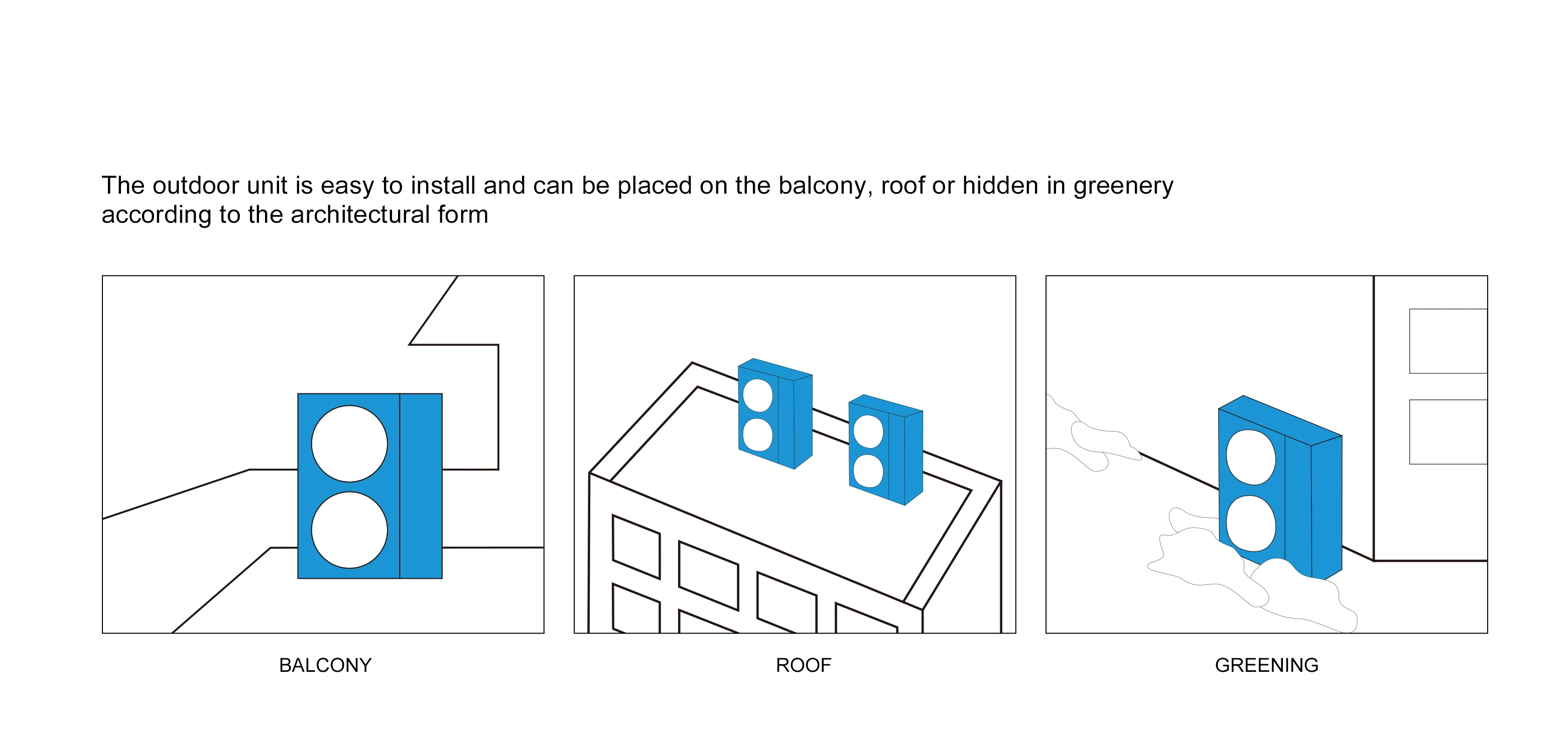 The outdoor unit is easy to install and can be placed on the balcony, roof or hidden in greenery according to the architectural form

BALCONY

ROOF

GREENING