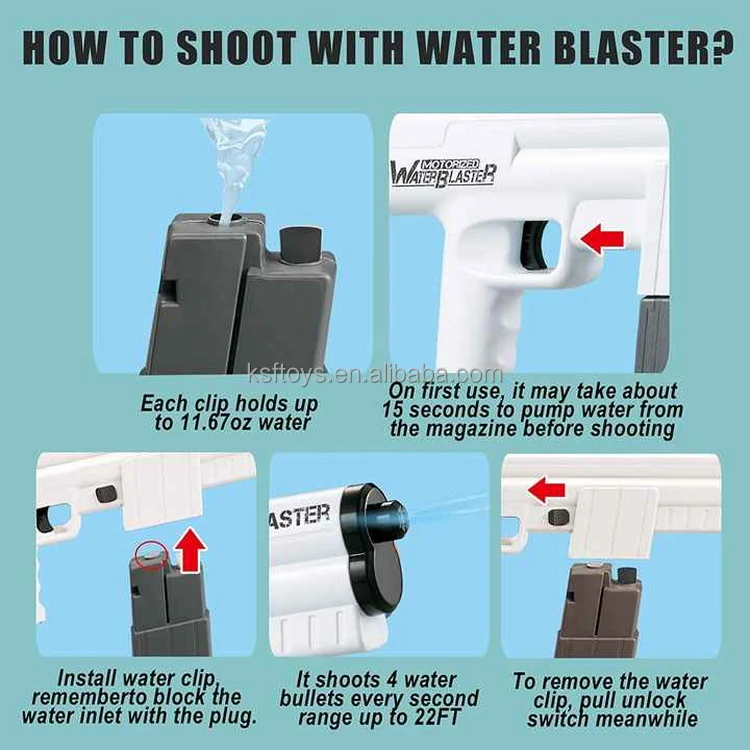 HOW TO SHOOT WITH WATER BLASTER?

MOTORIZED
WATER BLASTER

ksftoys.en.alibaba.com

Each clip holds up to 11.67oz water

On first use, it may take about 15 seconds to pump water from the magazine before shooting

ASTER

Install water clip, rememberto block the water inlet with the plug.

It shoots 4 water bullets every second range up to 22FT

To remove the water clip, pull unlock switch meanwhile