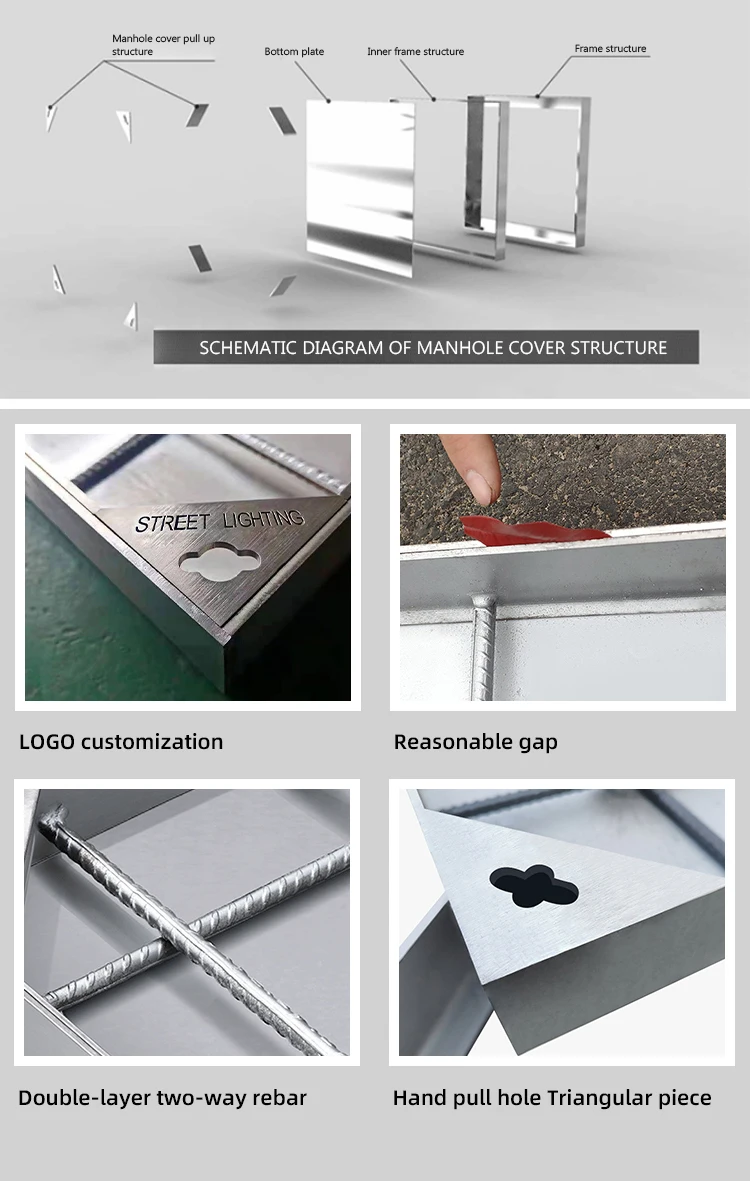 Manhole cover pull up structure

Bottom plate

Inner frame structure

Frame structure

SCHEMATIC DIAGRAM OF MANHOLE COVER STRUCTURE

STREET LIGHTING

LOGO customization

Reasonable gap

Double-layer two-way rebar

Hand pull hole Triangular piece