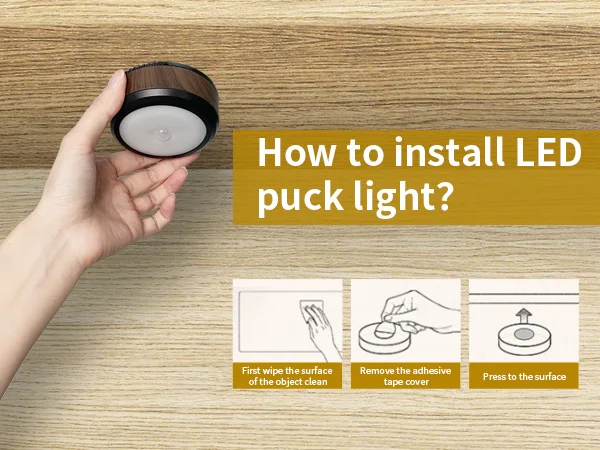 How to install LED puck light?

First wipe the surface of the object clean

Remove the adhesive tape cover

Press to the surface