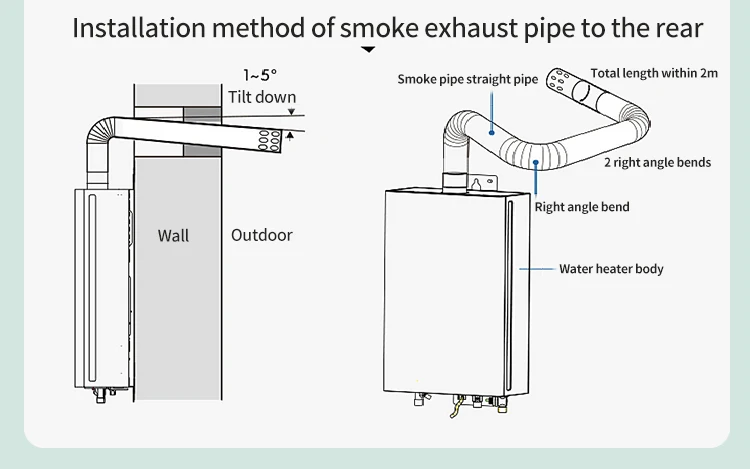 Installation method of smoke exhaust pipe to the rear

1~5°
Tilt down

Wall

Outdoor

Smoke pipe straight pipe

Total length within 2m

2 right angle bends

Right angle bend

Water heater body