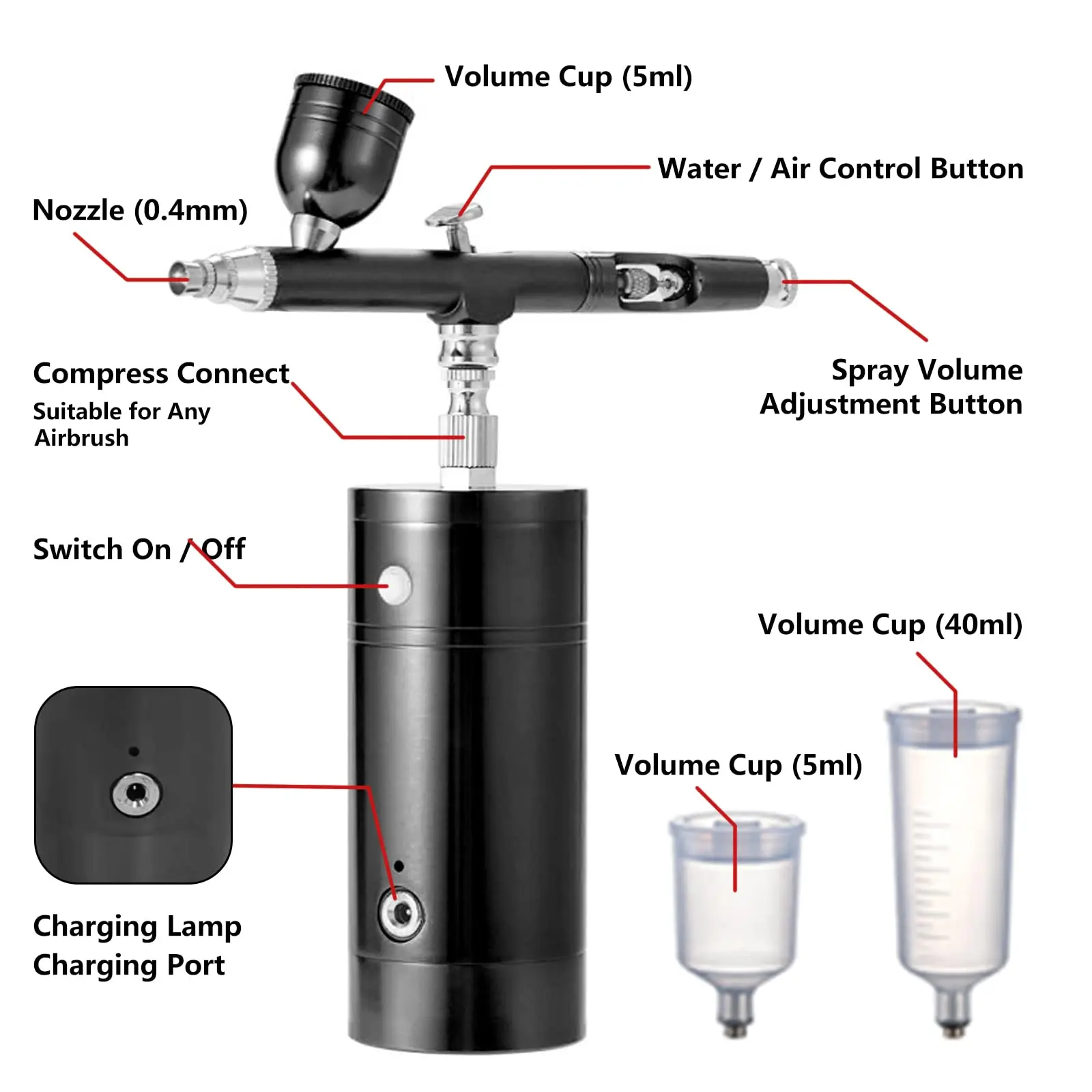 Volume Cup (5ml)

Water / Air Control Button

Nozzle (0.4mm)

Compress Connect
Suitable for Any Airbrush

Spray Volume Adjustment Button

Switch On / Off

Volume Cup (40ml)

Volume Cup (5ml)

Charging Lamp
Charging Port