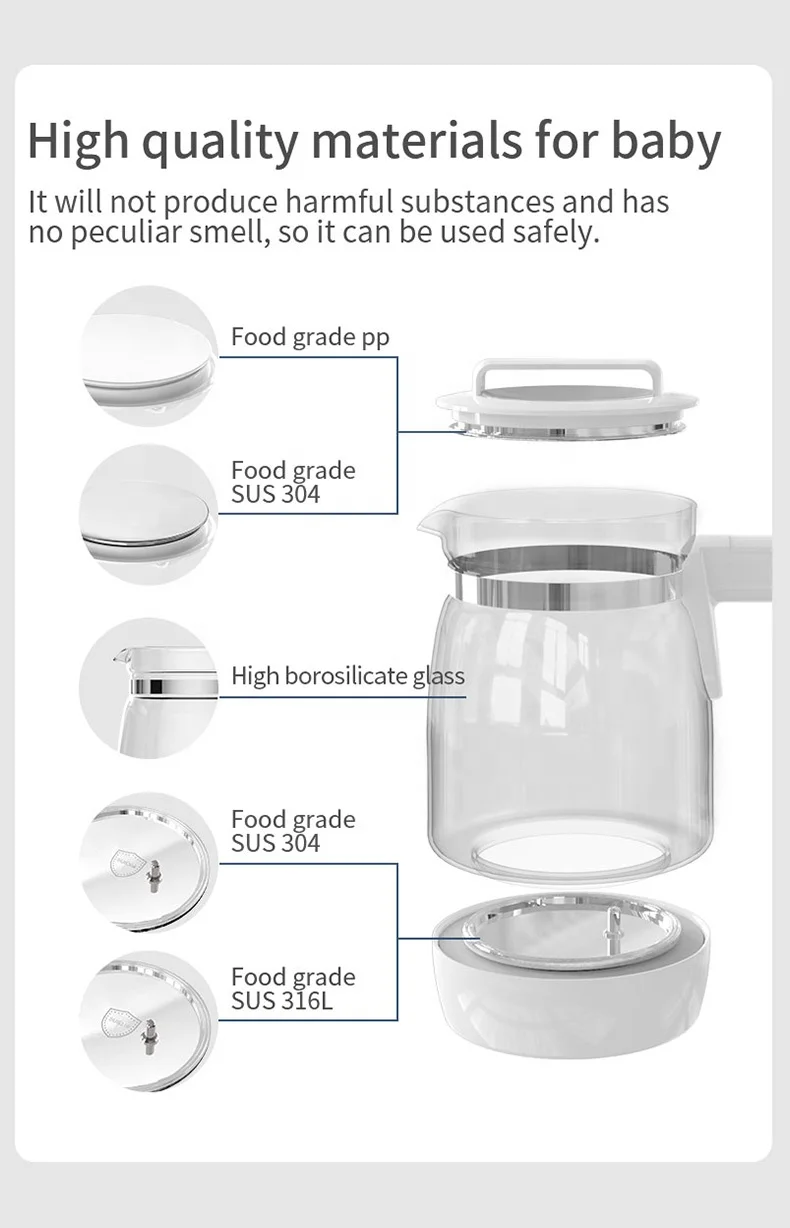 High quality materials for baby

It will not produce harmful substances and has no peculiar smell, so it can be used safely.

Food grade pp

Food grade SUS 304

High borosilicate glass

Food grade SUS 304

Food grade SUS 316L