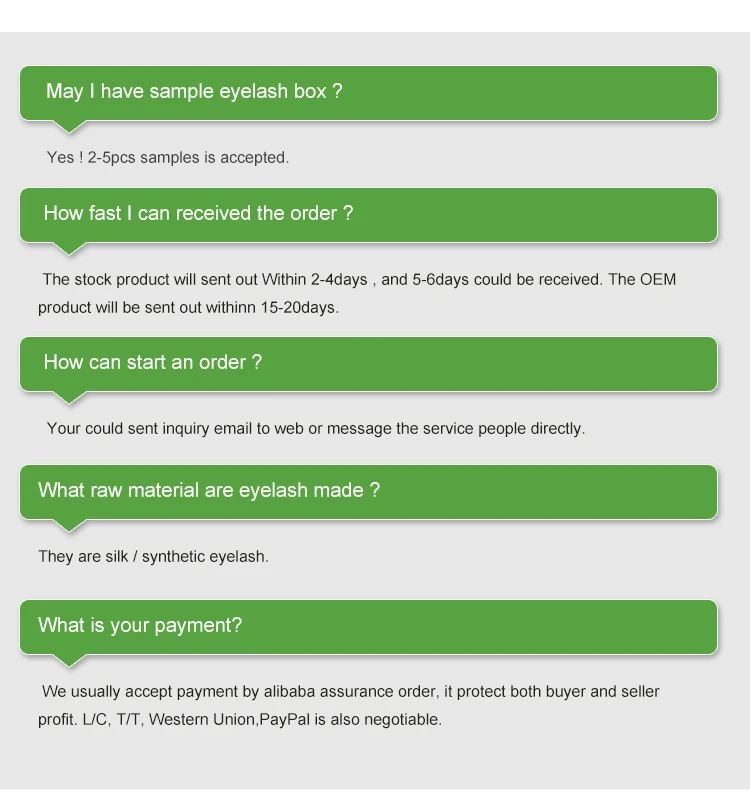 May I have sample eyelash box ?

Yes ! 2-5pcs samples is accepted.

How fast I can received the order ?

The stock product will sent out Within 2-4days , and 5-6days could be received. The OEM product will be sent out withinn 15-20days.

How can start an order ?

Your could sent inquiry email to web or message the service people directly.

What raw material are eyelash made ?

They are silk / synthetic eyelash.

What is your payment?

We usually accept payment by alibaba assurance order, it protect both buyer and seller profit. L/C, T/T, Western Union,PayPal is also negotiable.