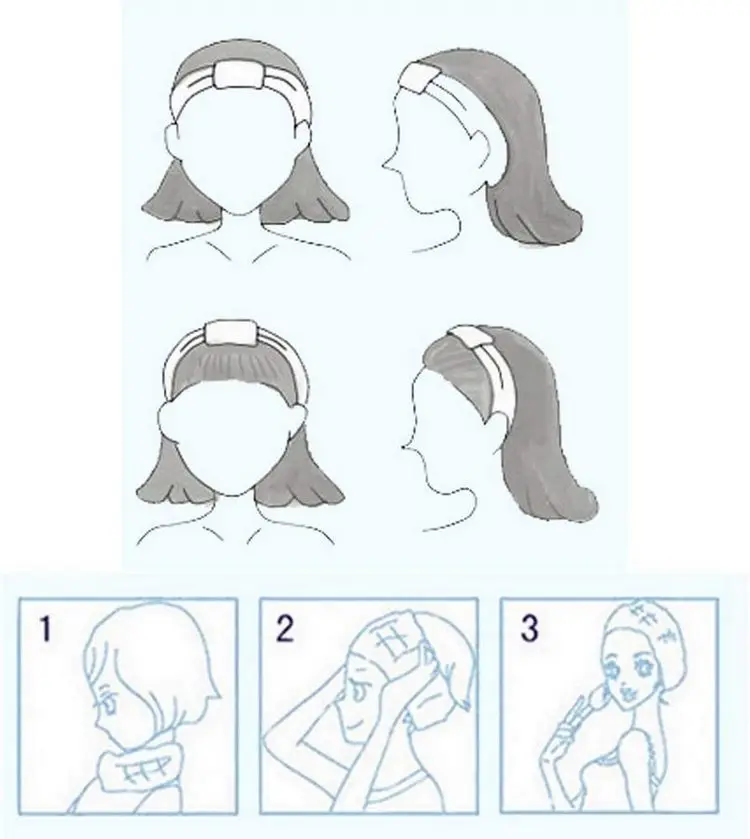 1

2

3