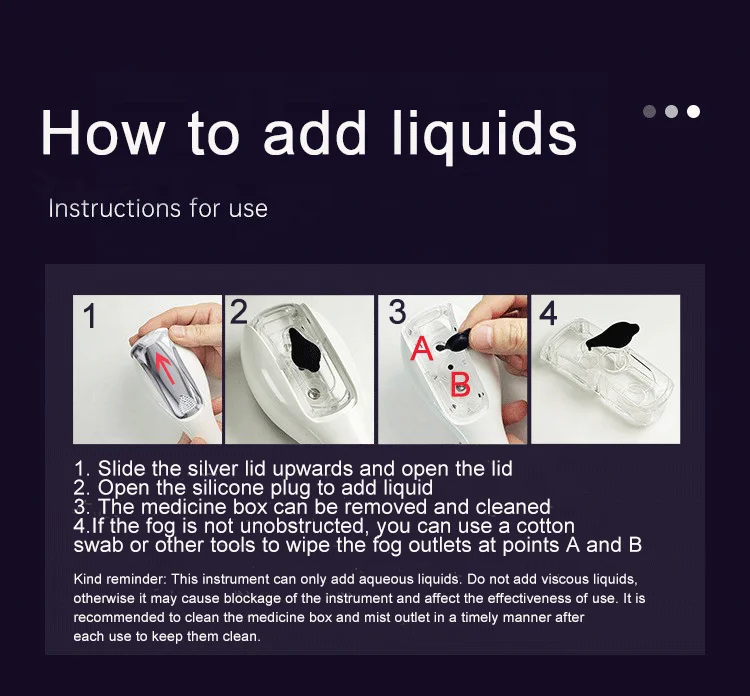 How to add liquids

Instructions for use

1

2

3

A

B

4

1. Slide the silver lid upwards and open the lid
2. Open the silicone plug to add liquid
3. The medicine box can be removed and cleaned
4.If the fog is not unobstructed, you can use a cotton swab or other tools to wipe the fog outlets at points A and B

Kind reminder: This instrument can only add aqueous liquids. Do not add viscous liquids, otherwise it may cause blockage of the instrument and affect the effectiveness of use. It is recommended to clean the medicine box and mist outlet in a timely manner after each use to keep them clean.