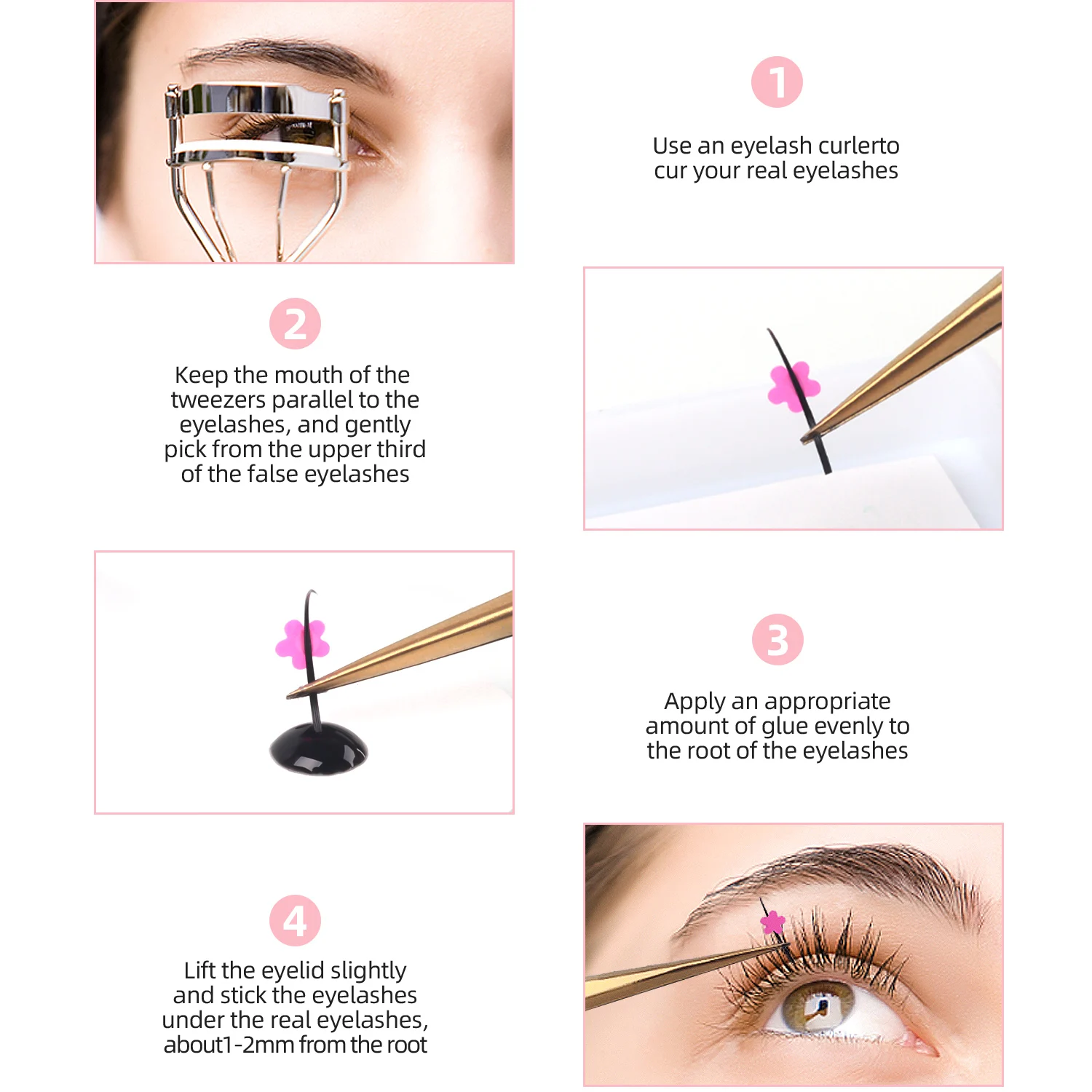 1

Use an eyelash curlerto cur your real eyelashes

2

Keep the mouth of the tweezers parallel to the eyelashes, and gently pick from the upper third of the false eyelashes

3

Apply an appropriate amount of glue evenly to the root of the eyelashes

4

Lift the eyelid slightly and stick the eyelashes under the real eyelashes, about1-2mm from the root